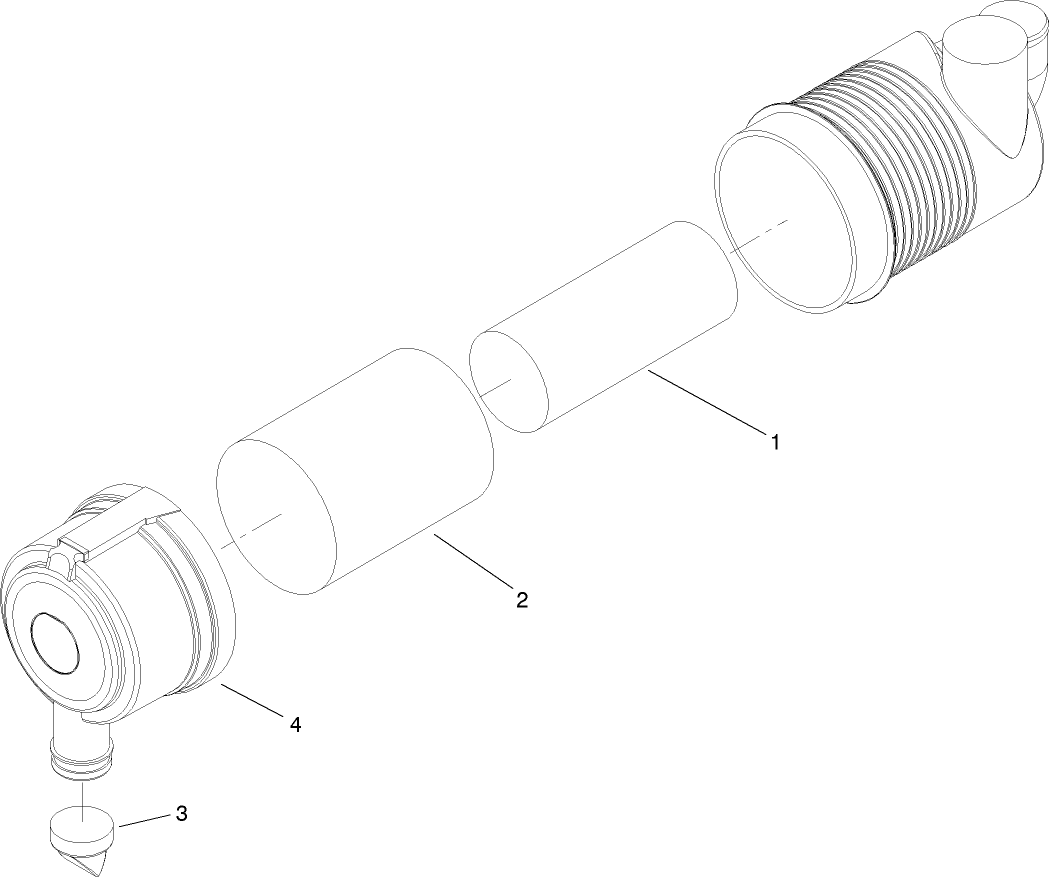 1
2
4
3