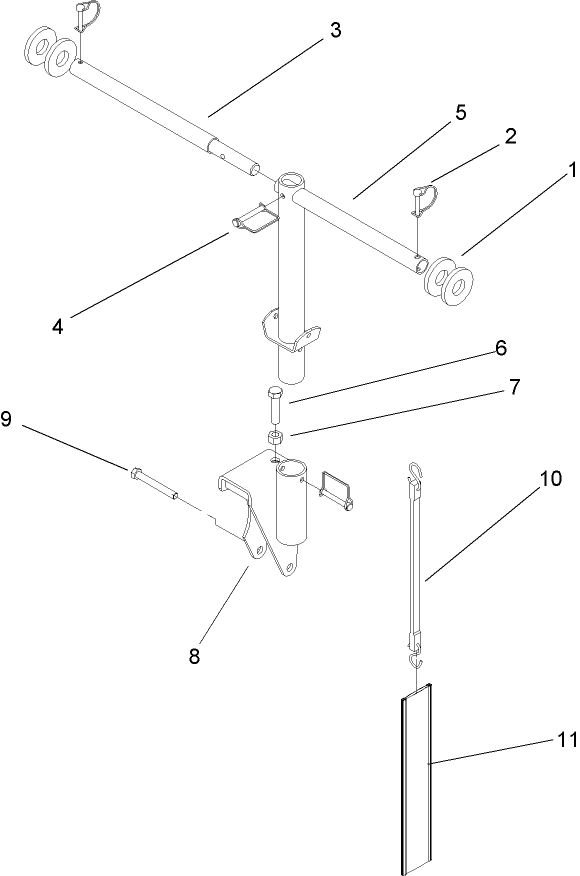 3
5
2
1
4
6
7
9
10
8
11