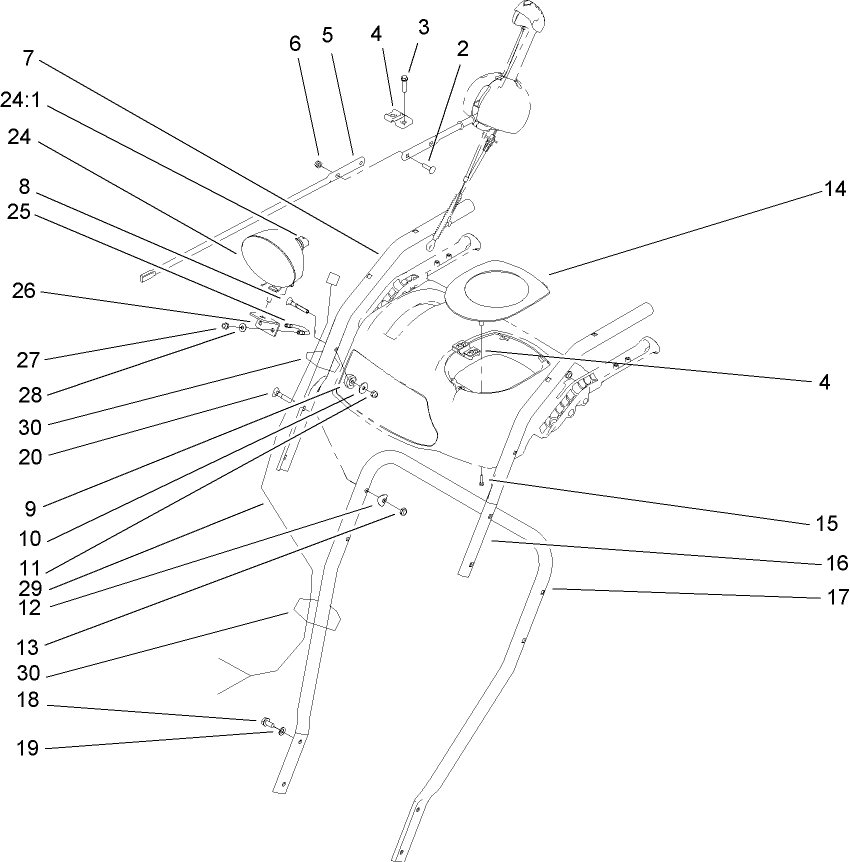 6
5
4
3
2
7
24:1
24
8
25
26
27
28
30
20
9
10
11
29
12
13
30
18
19
14
4
15
16
17