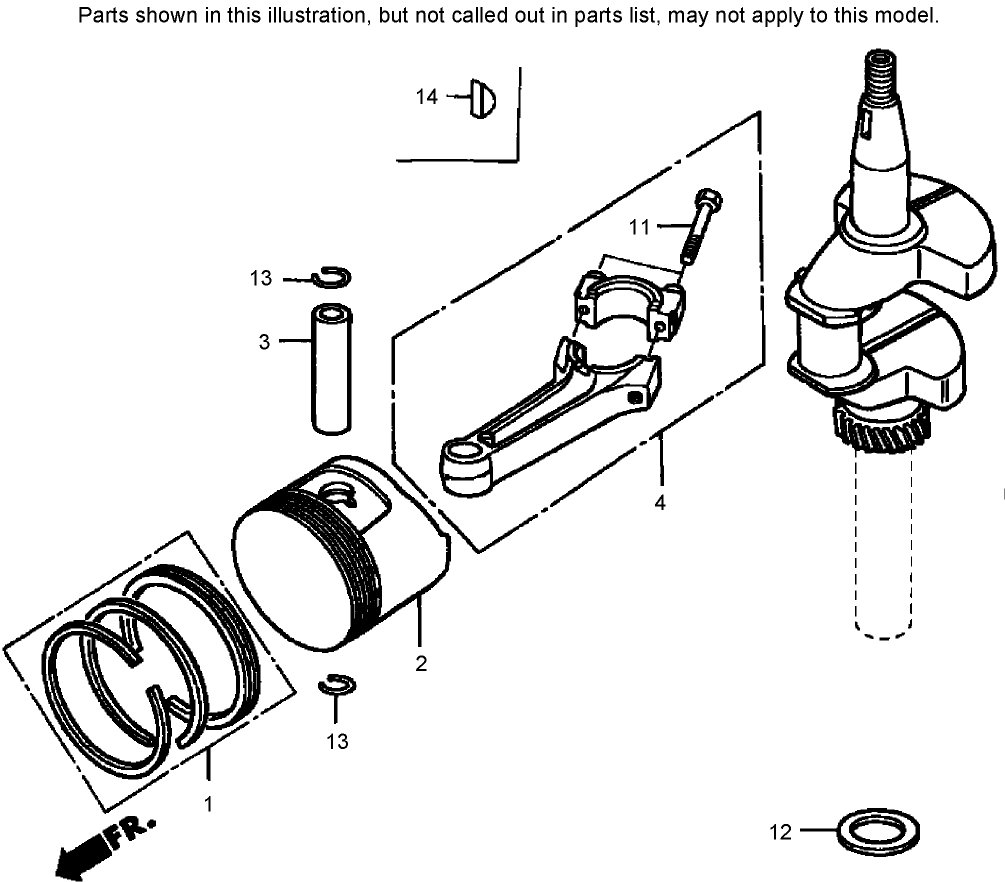 Parts shown in this illustration, but not called out in parts list, may not apply to this model.

14

11

13

3

4

2

13

1

FR.

12