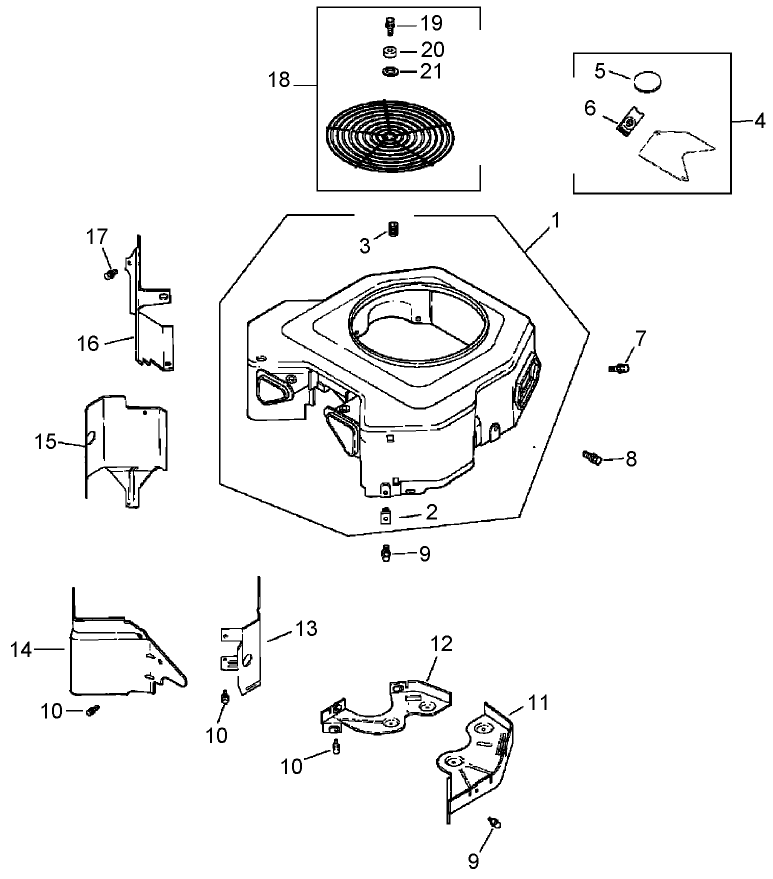 19
20
21
18
5
6
4
17
3
1
16
7
15
8
2
9
14
13
12
11
10
10
10
9