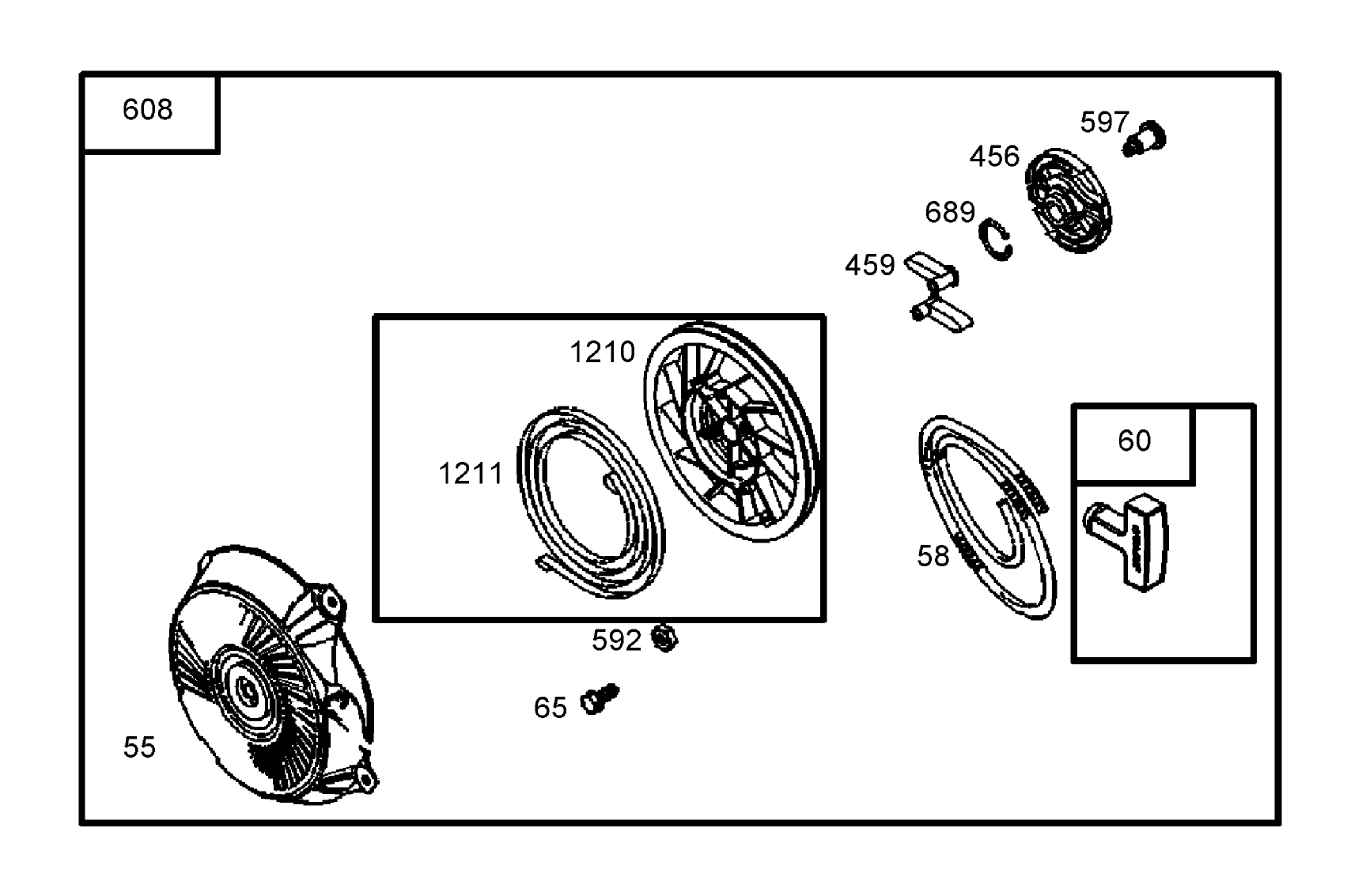 608

597

456

689

459

1210

1211

60

58

592

65

55