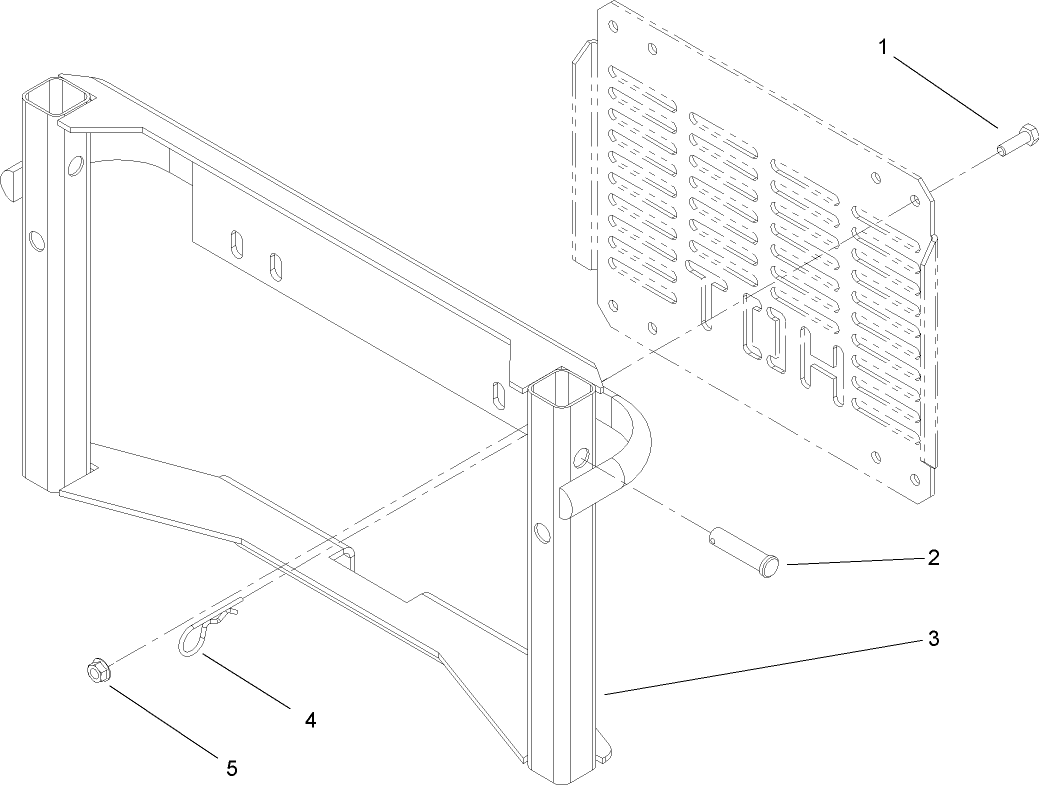 1

TORO

2

3

4

5