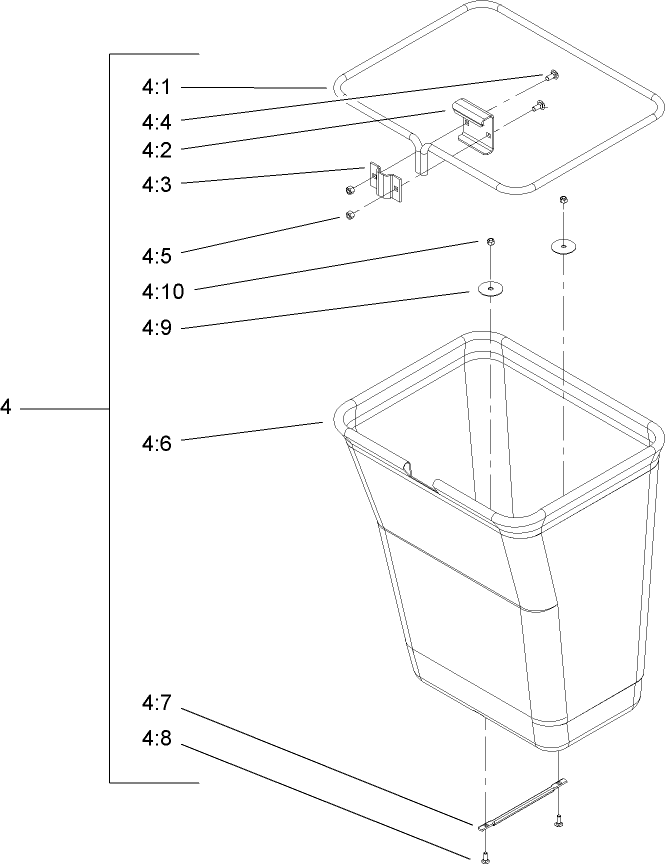 4:1
4:4
4:2
4:3
4:5
4:10
4:9
4
4:6
4:7
4:8