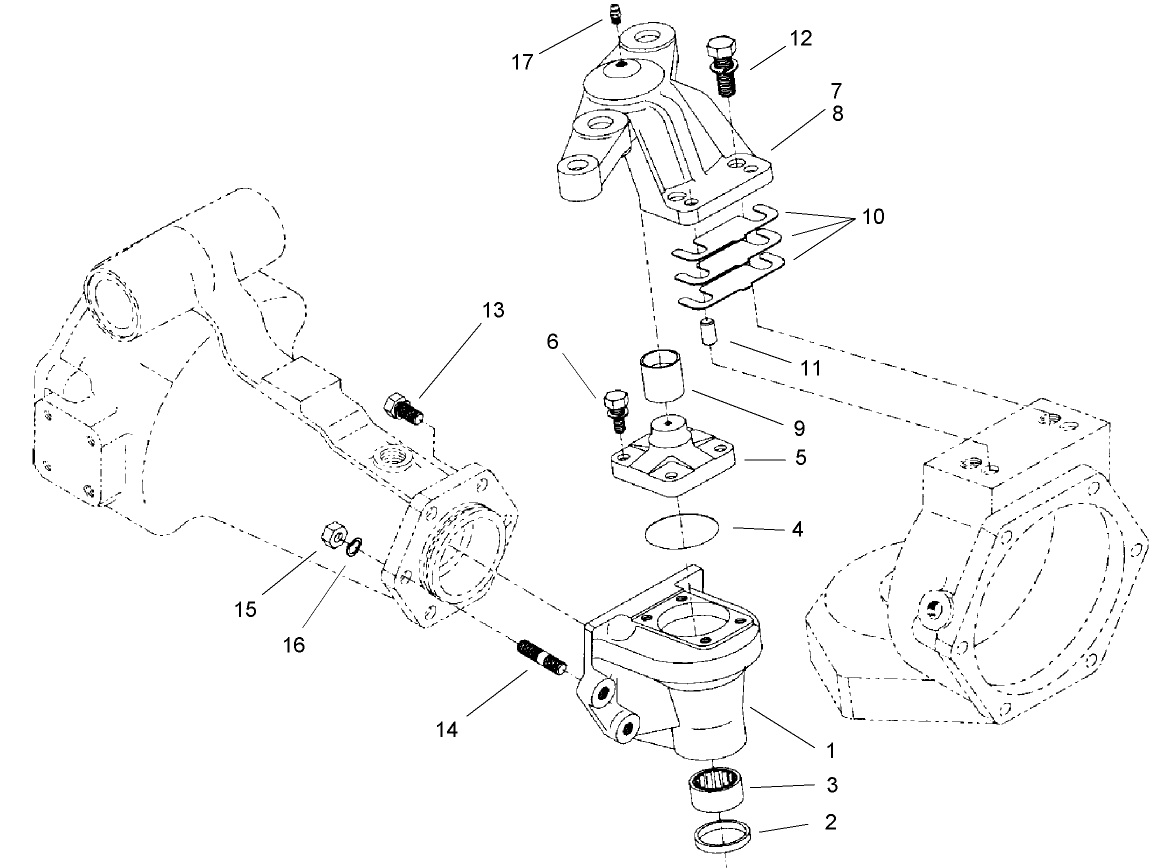 17
12
7
8
10
13
6
11
9
5
4
15
16
14
1
3
2