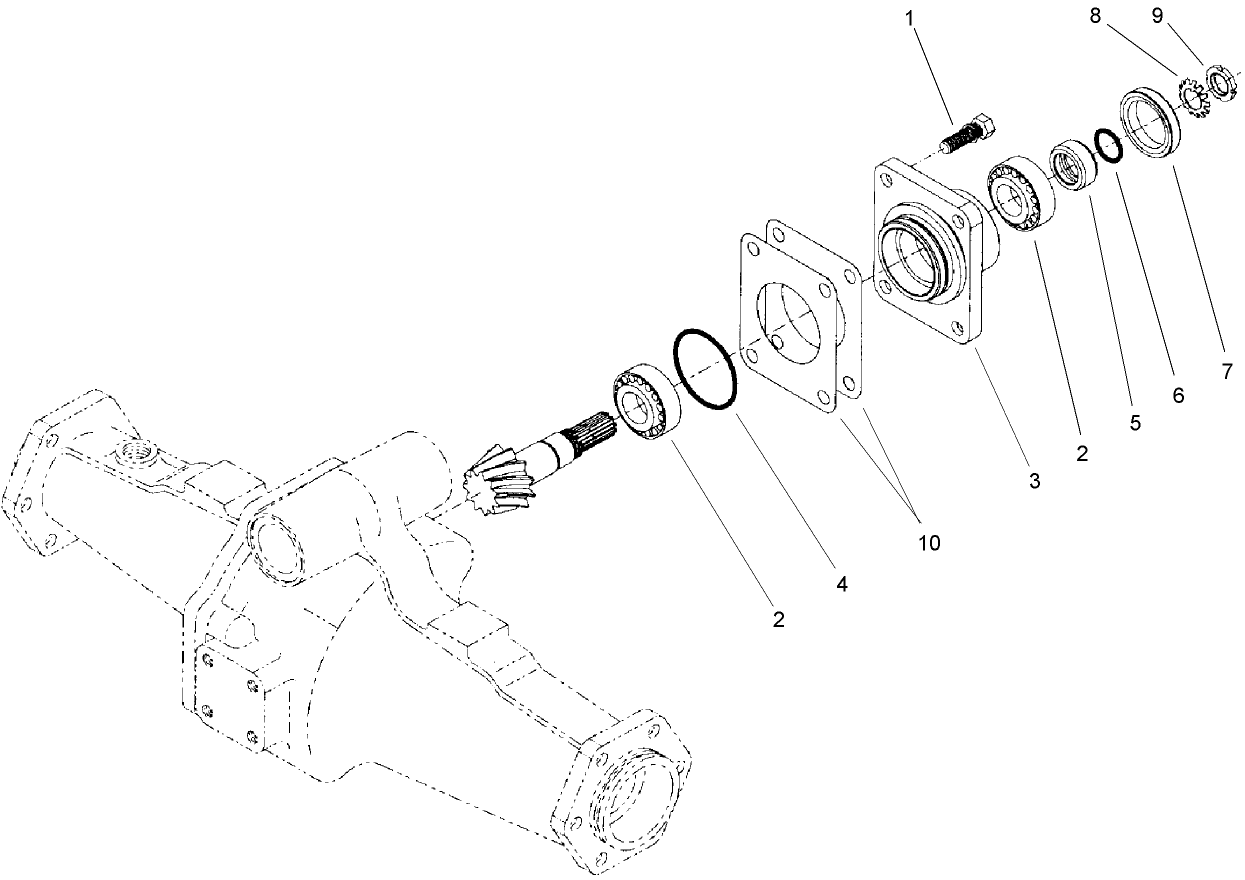 1
8
9
7
6
5
2
3
10
4
2