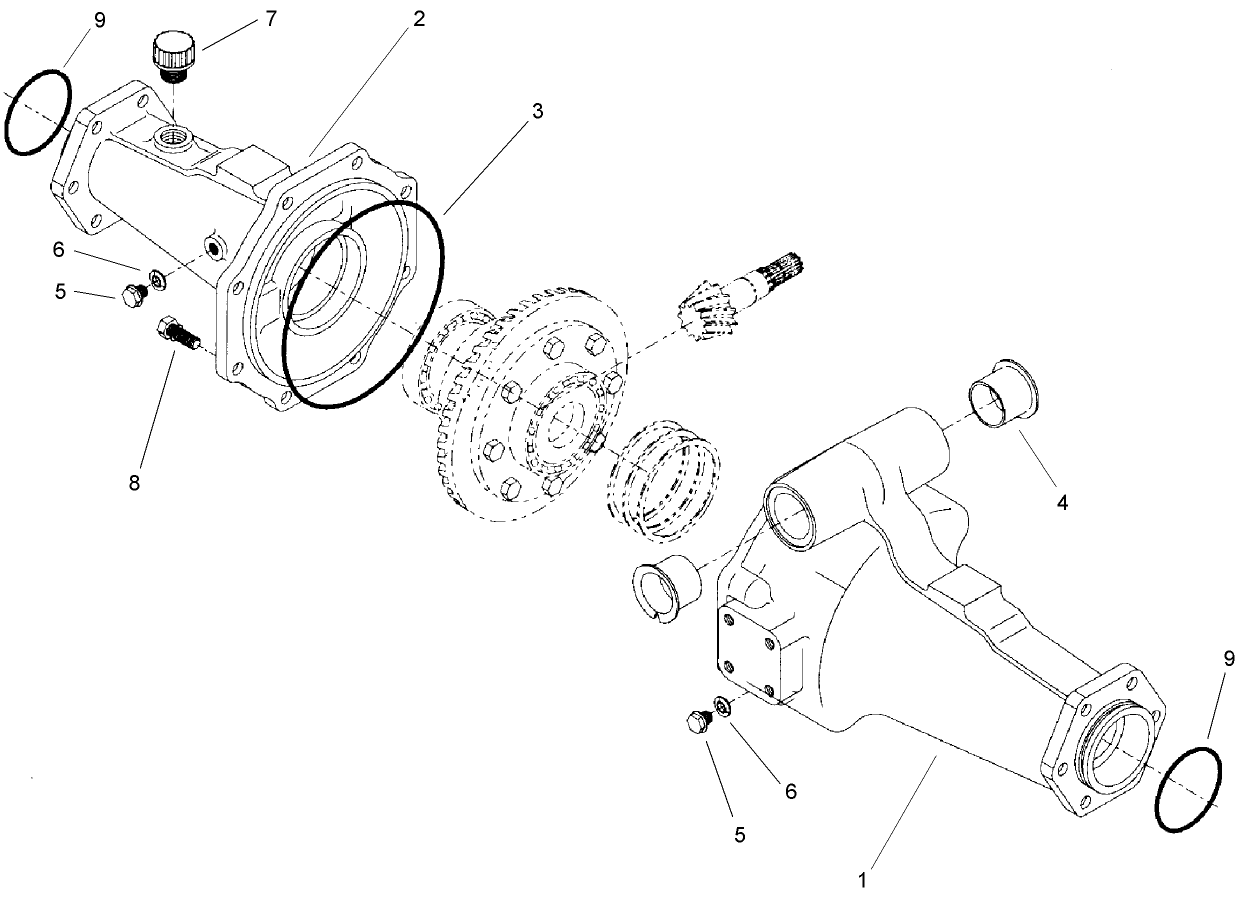 9
7
2
3
6
5
8
4
9
6
5
1