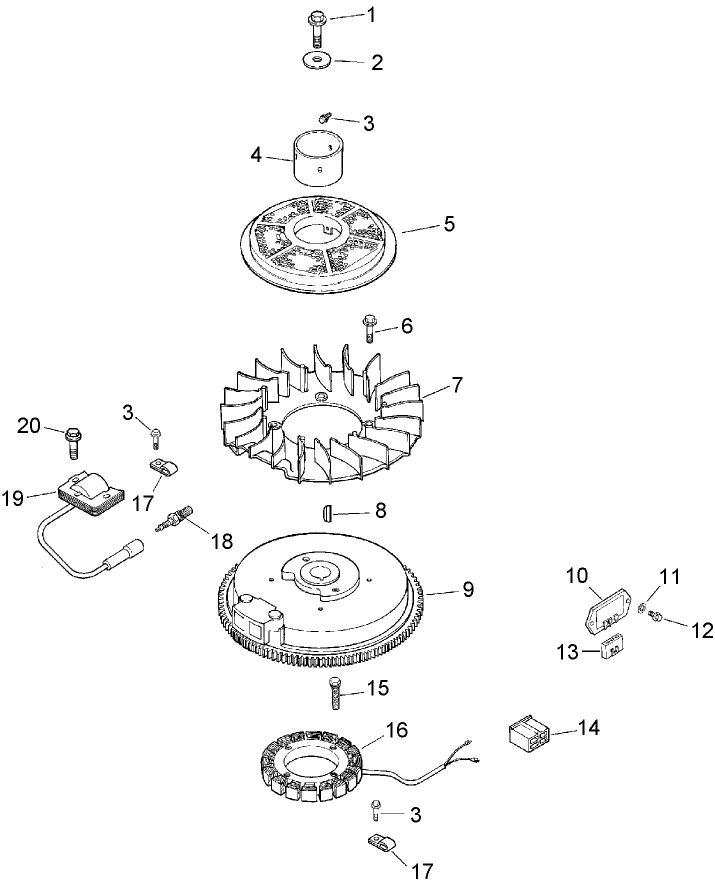 1
2
3
4
5
6
7
20
3
19
17
18
8
9
10
11
12
13
15
16
14
3
17