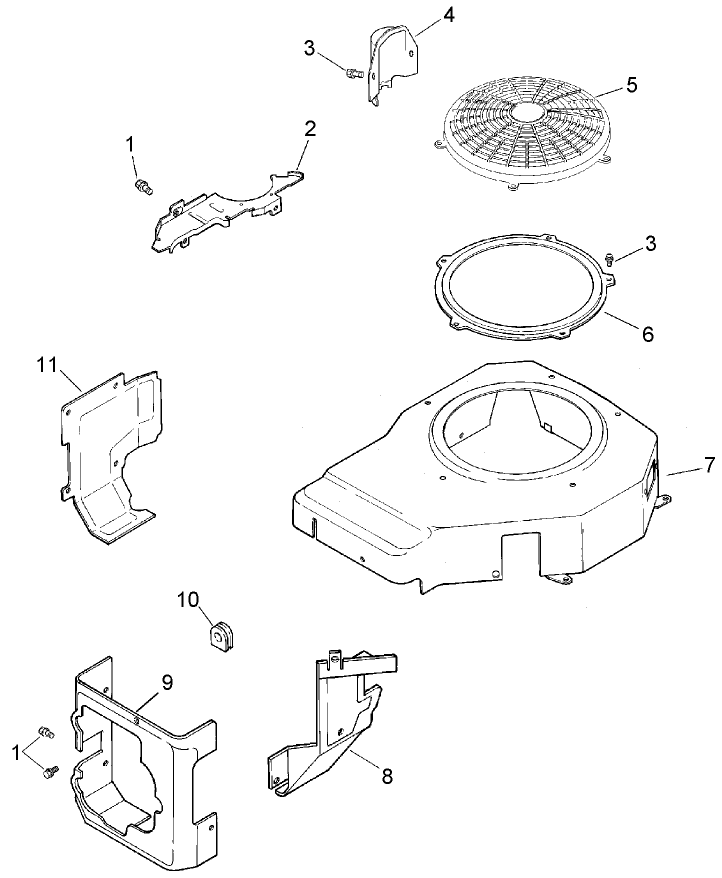 3
4
5
1
2
3
6
11
7
10
9
1
8