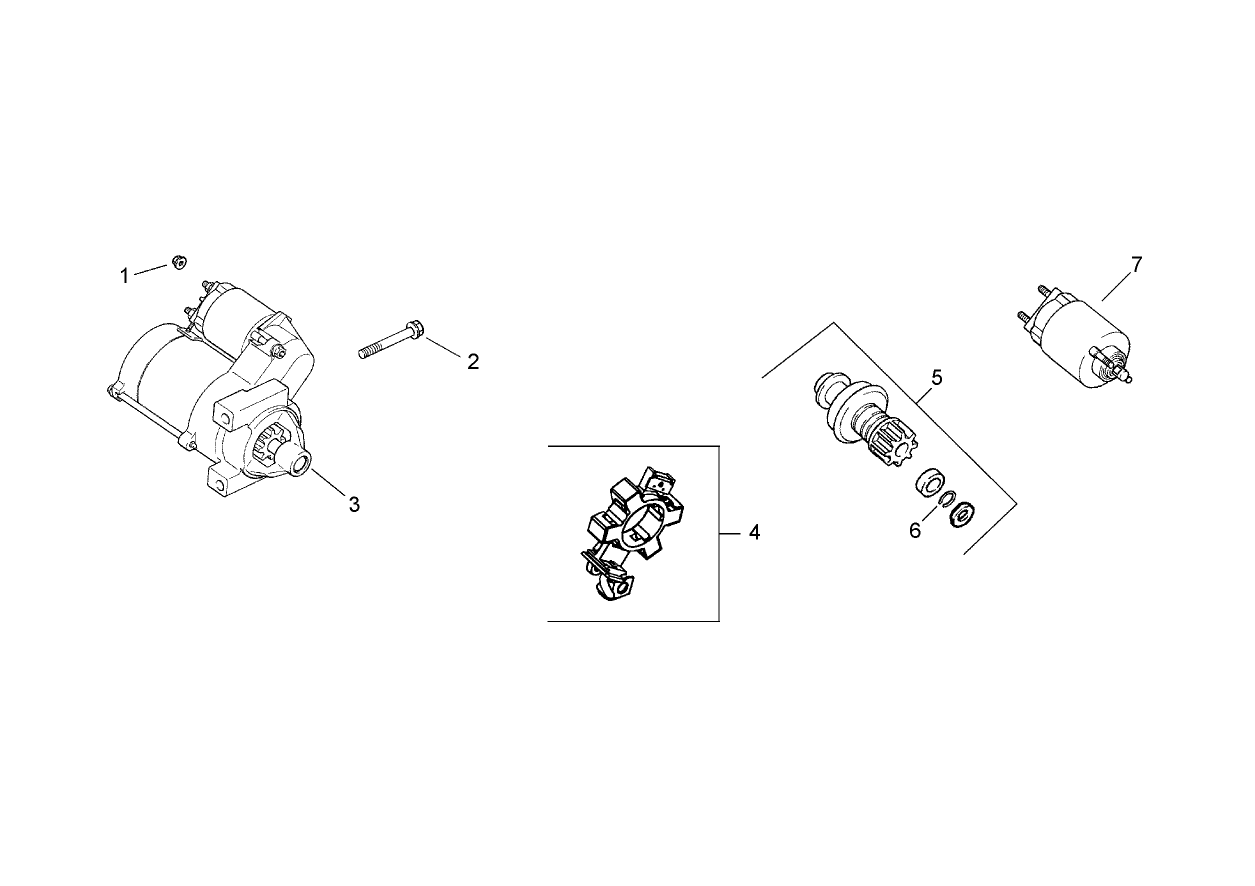 1
2
3
4
5
6
7