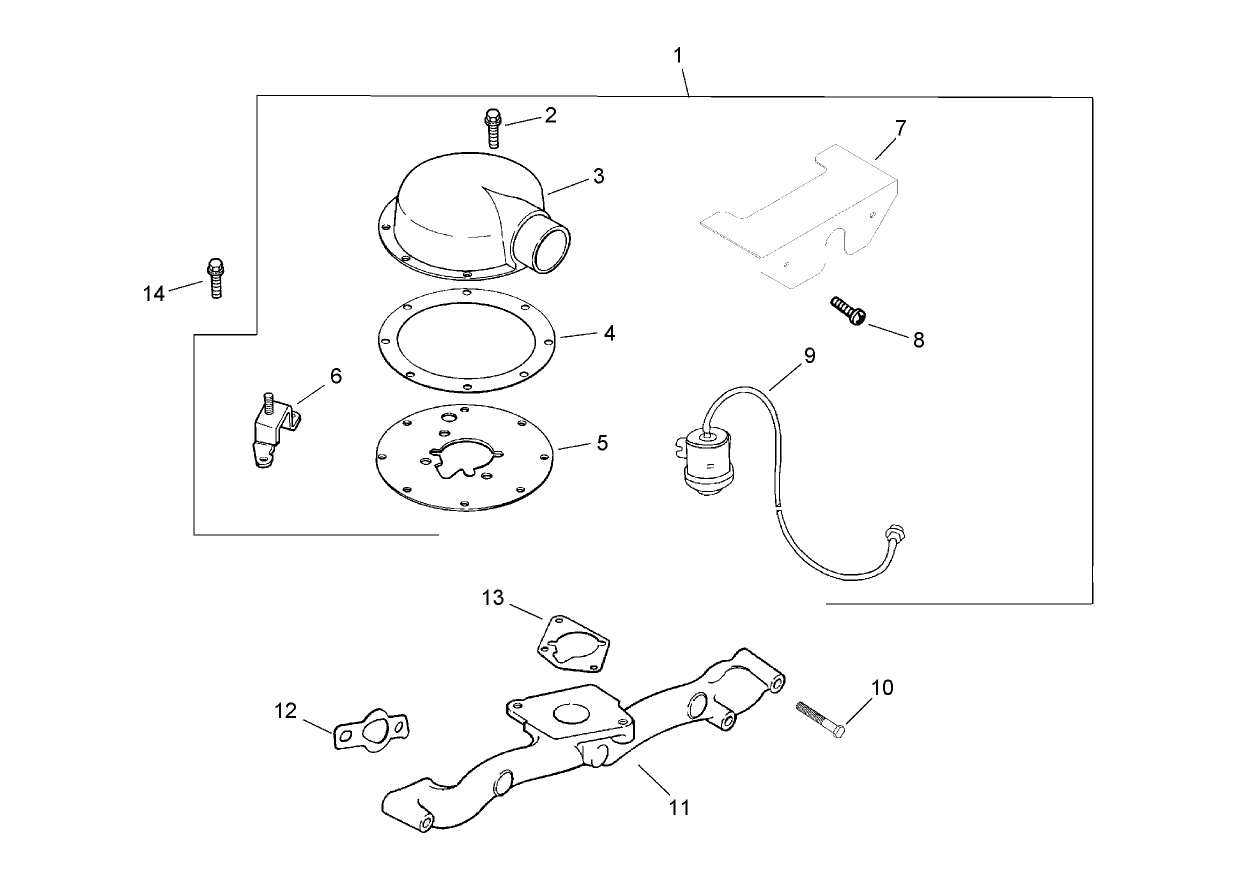 1
2
3
7
14
4
8
6
9
5
13
10
12
11