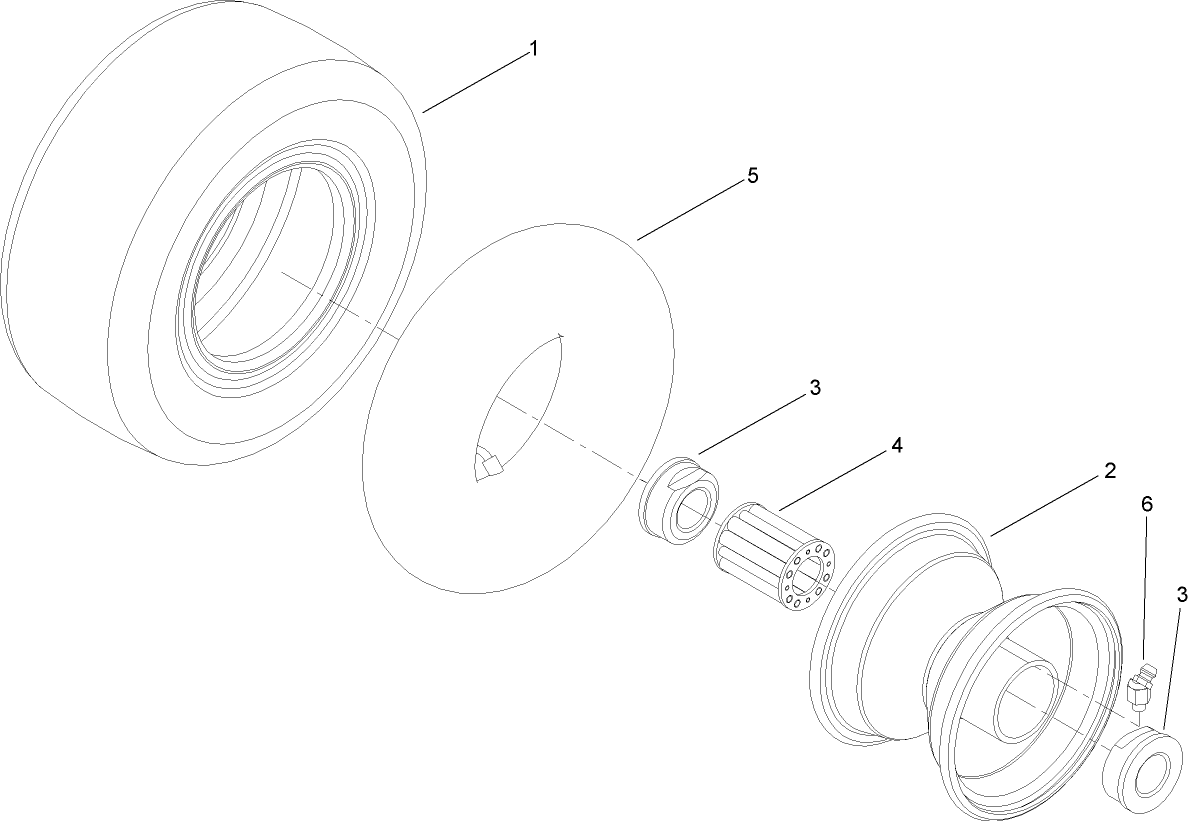 1
5
3
4
2
6
3