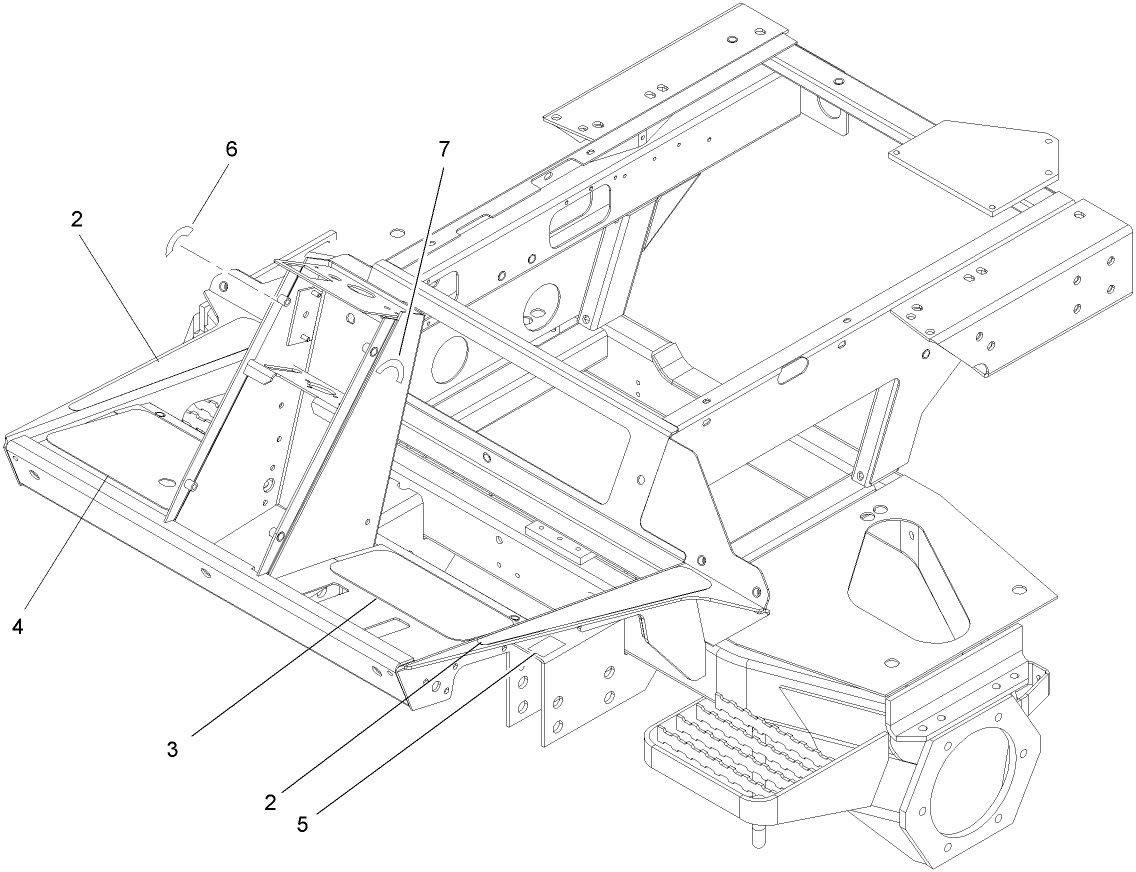 6
7
2
4
3
2
5