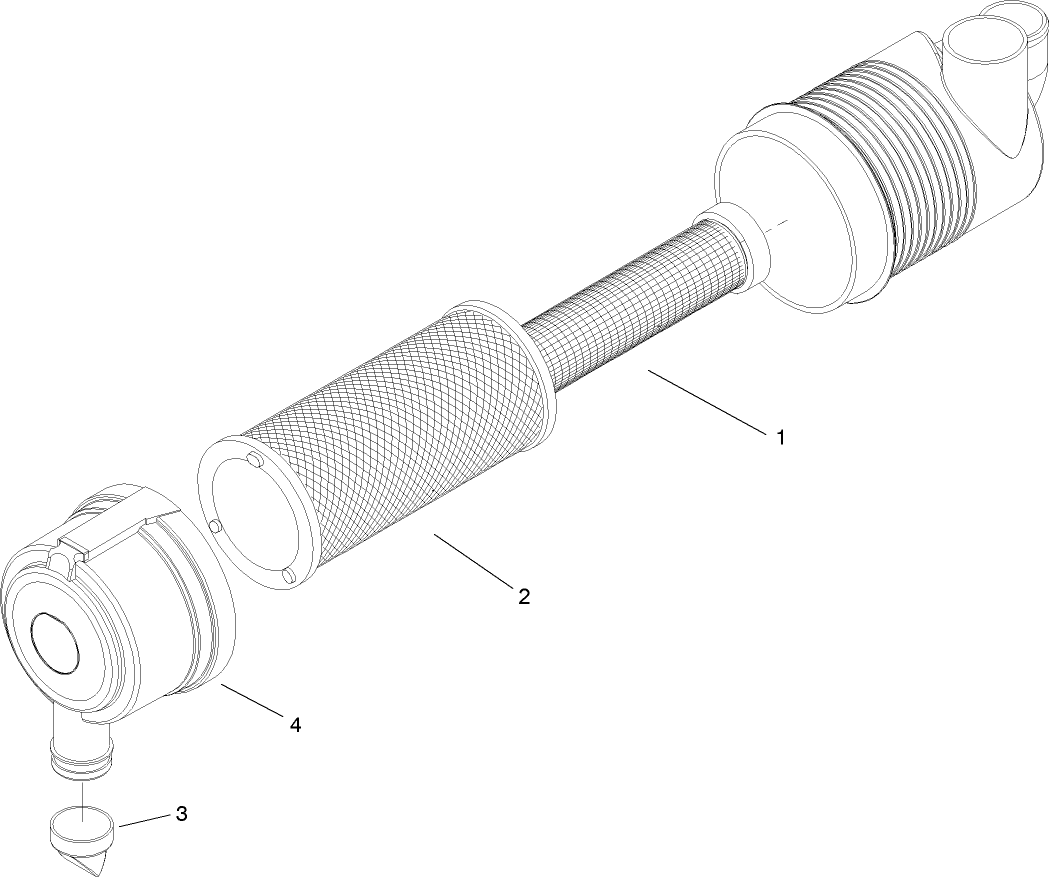 1
2
4
3