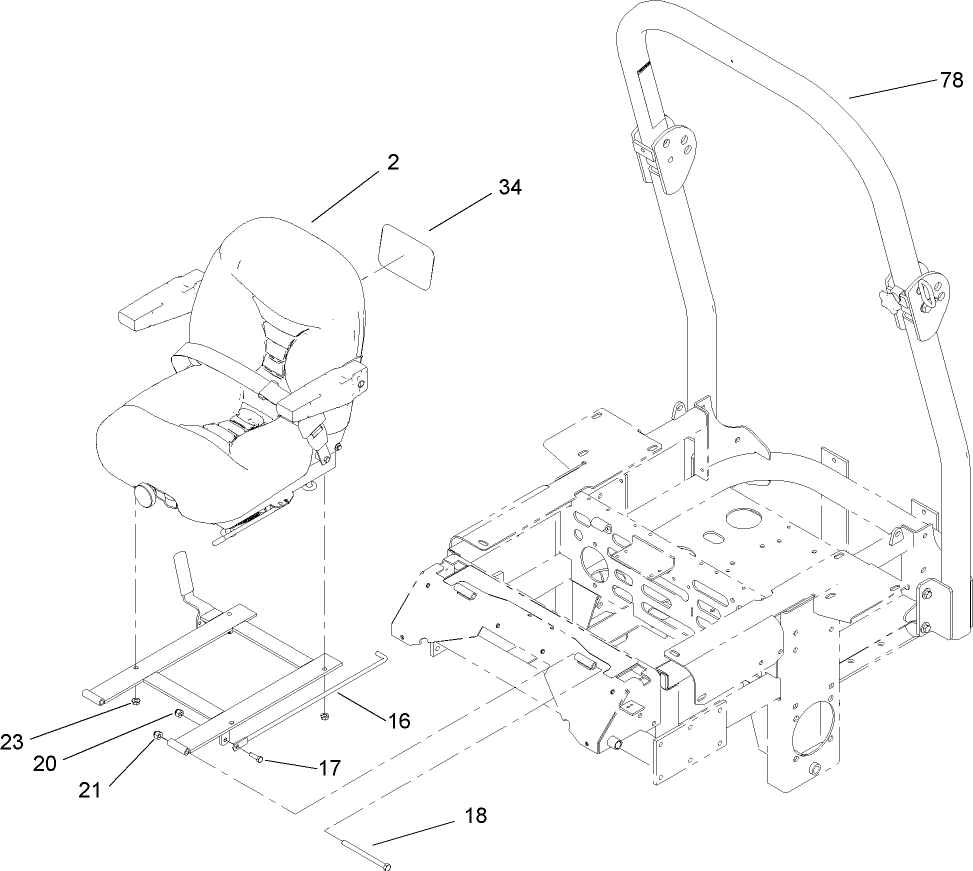 78
2
34
23
20
21
16
17
18