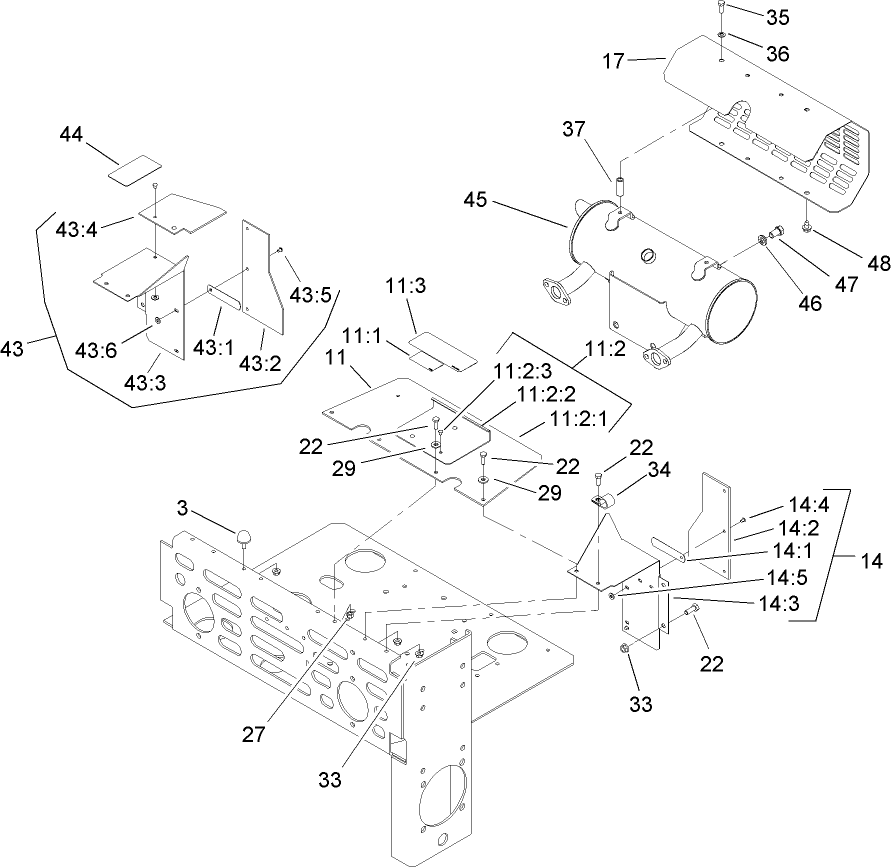 35
36
17
37
45
48
47
46
44
43:4
43:5
43
43:6
43:1
43:2
43:3
11:3
11:1
11
11:2
11:2:3
11:2:2
11:2:1
22
29
22
29
22
34
3
14:4
14:2
14:1
14
14:5
14:3
22
33
27
33