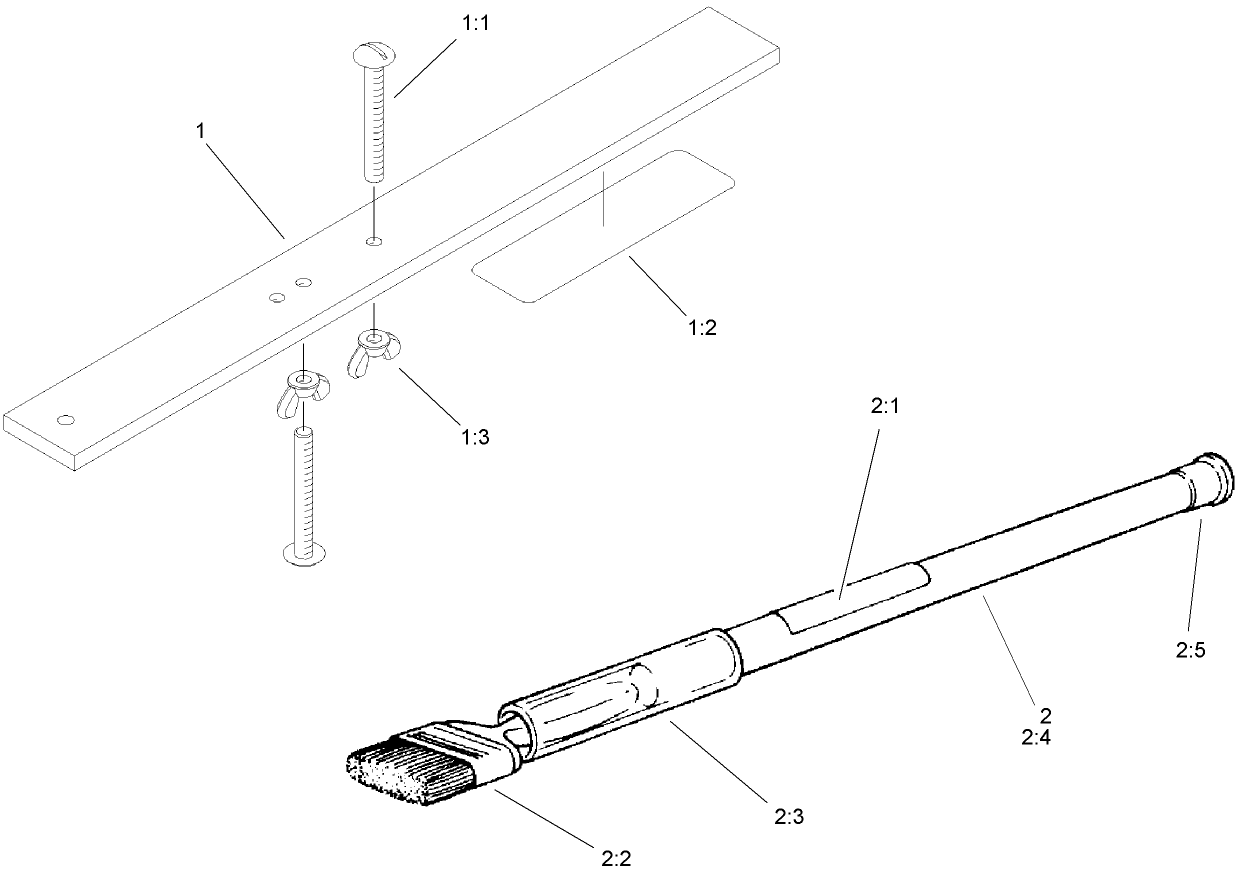 1:1
1
1:2
1:3
2:1
2:5
2
2:4
2:3
2:2