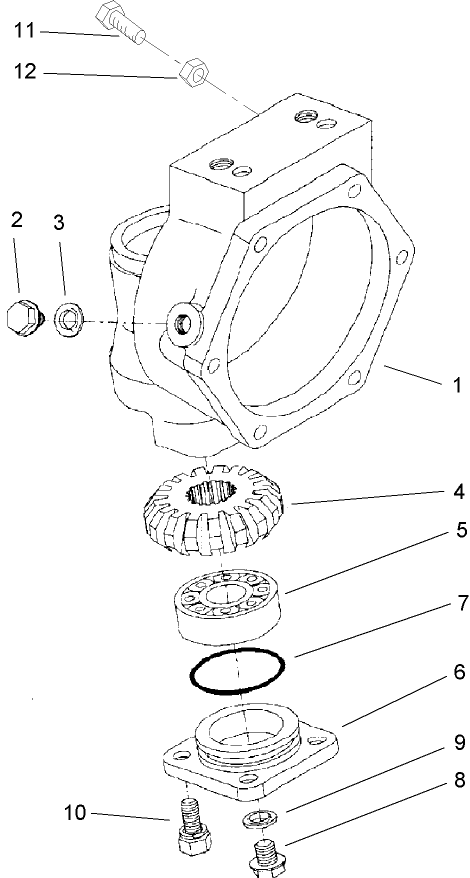 11
12
2
3
1
4
5
7
6
9
8
10