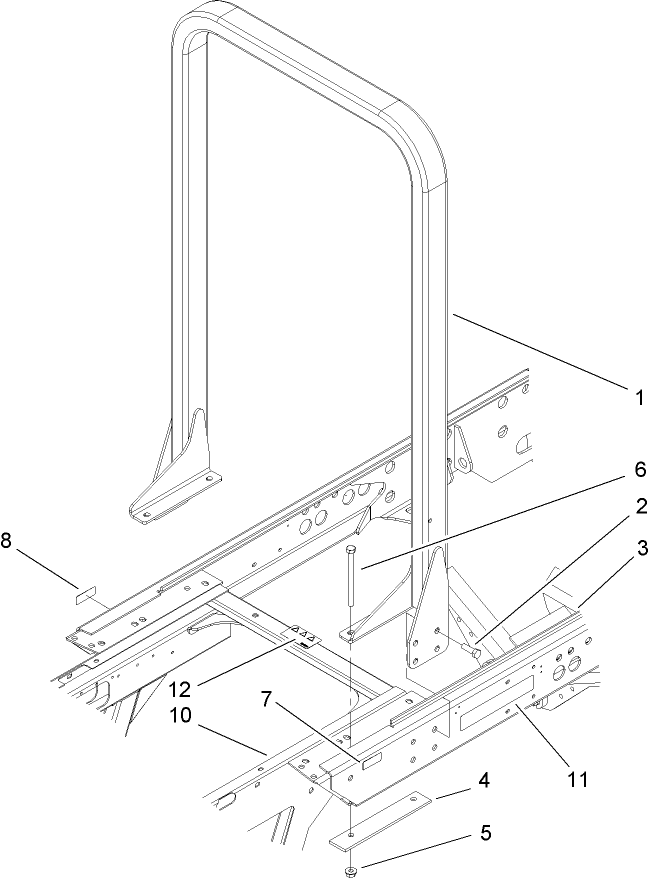 1
6
2
3
8
12
7
10
11
4
5