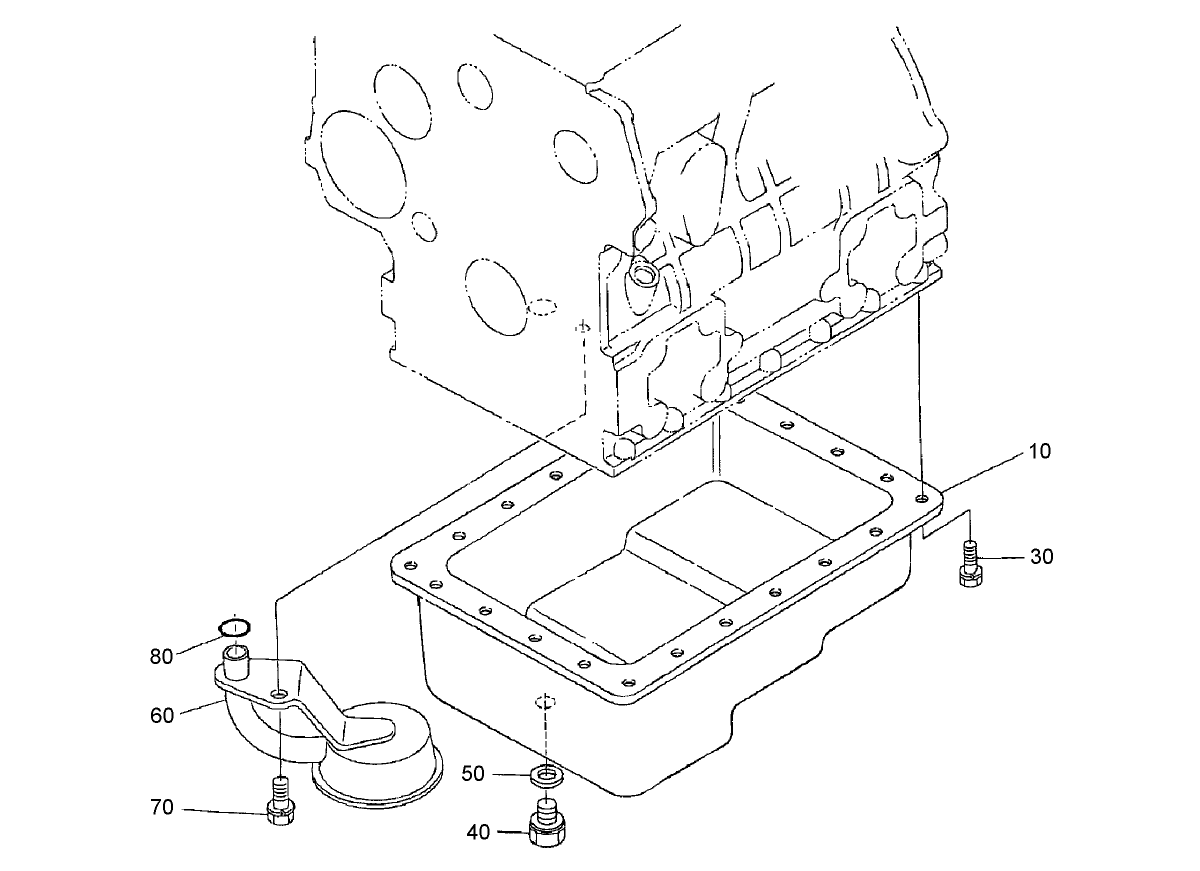 10
30
80
60
50
70
40