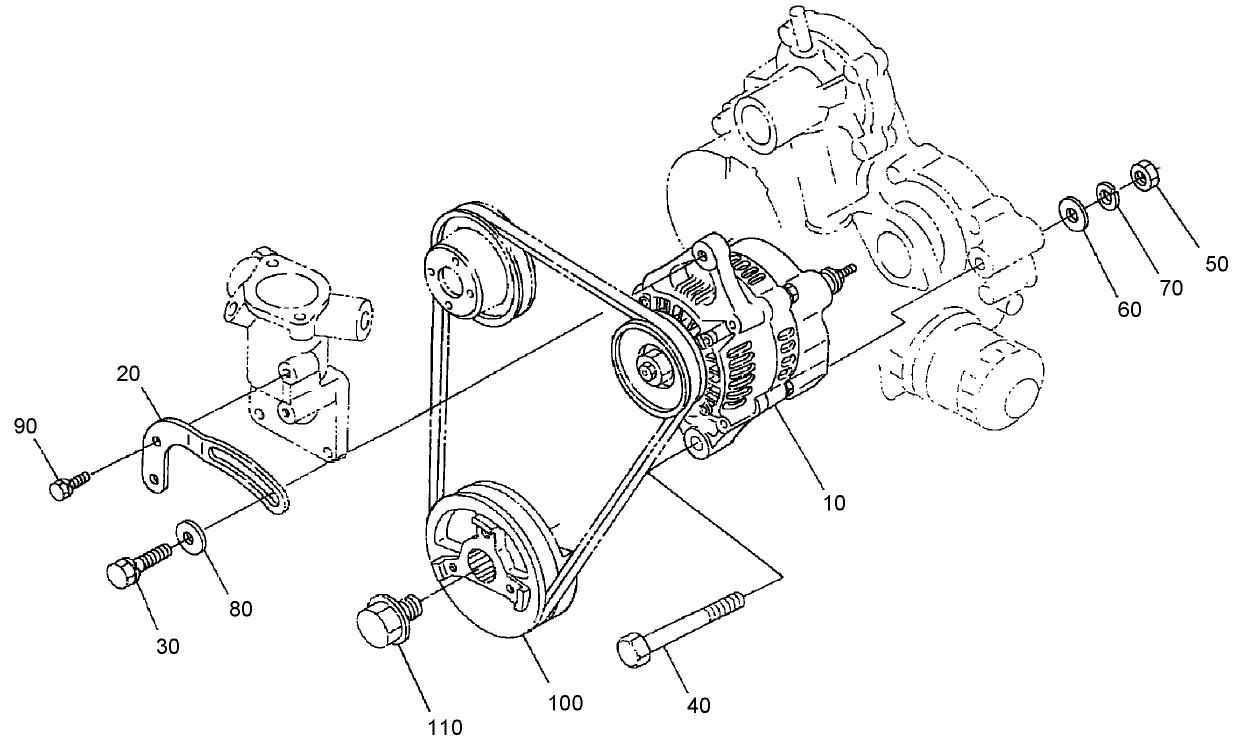 50
70
60
20
90
10
80
30
110
100
40