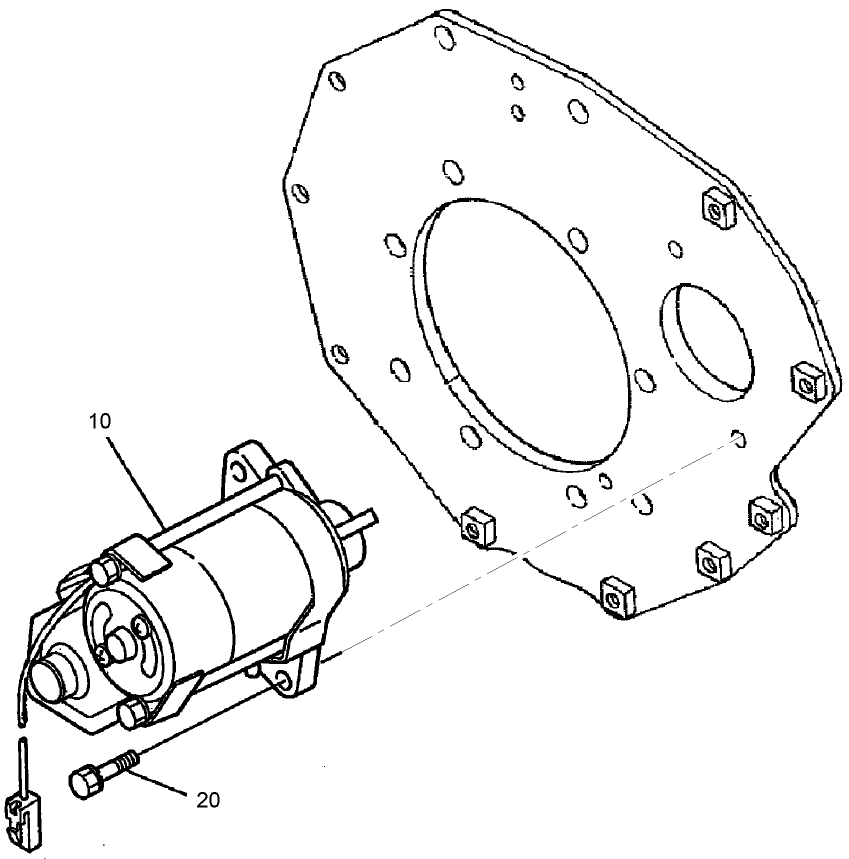 10

20