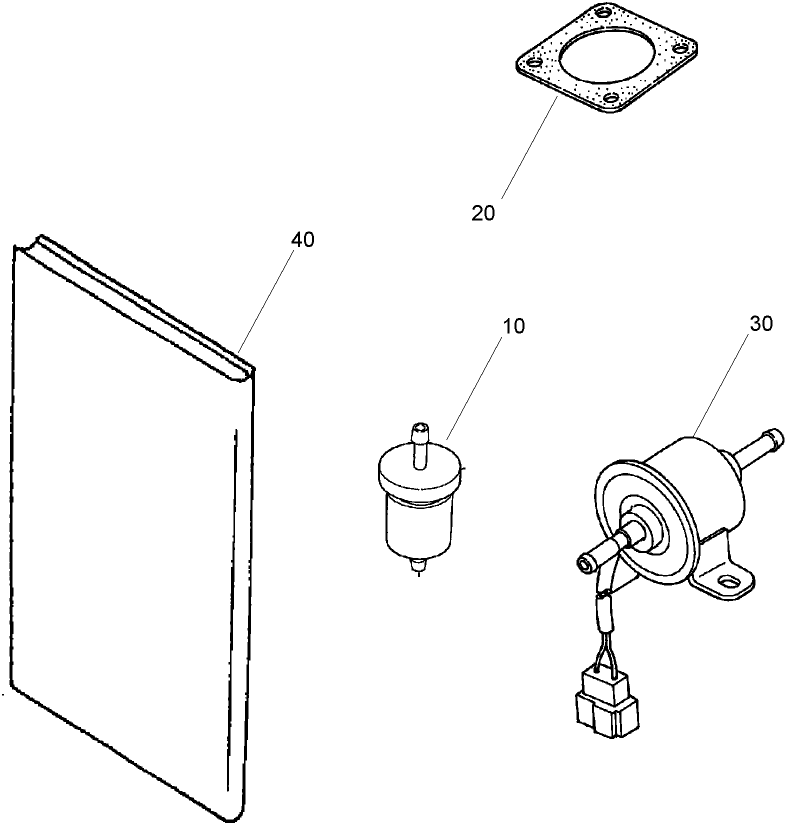 20

40

10

30