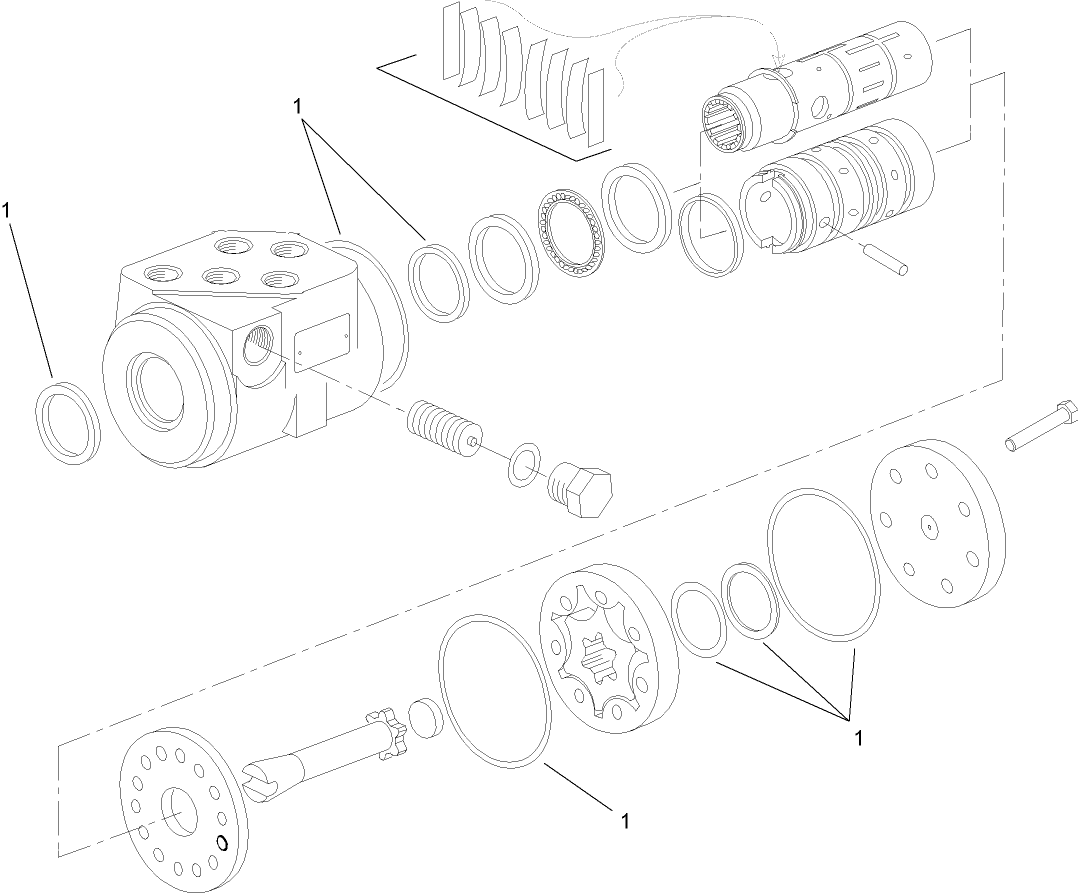 1
1
1
1