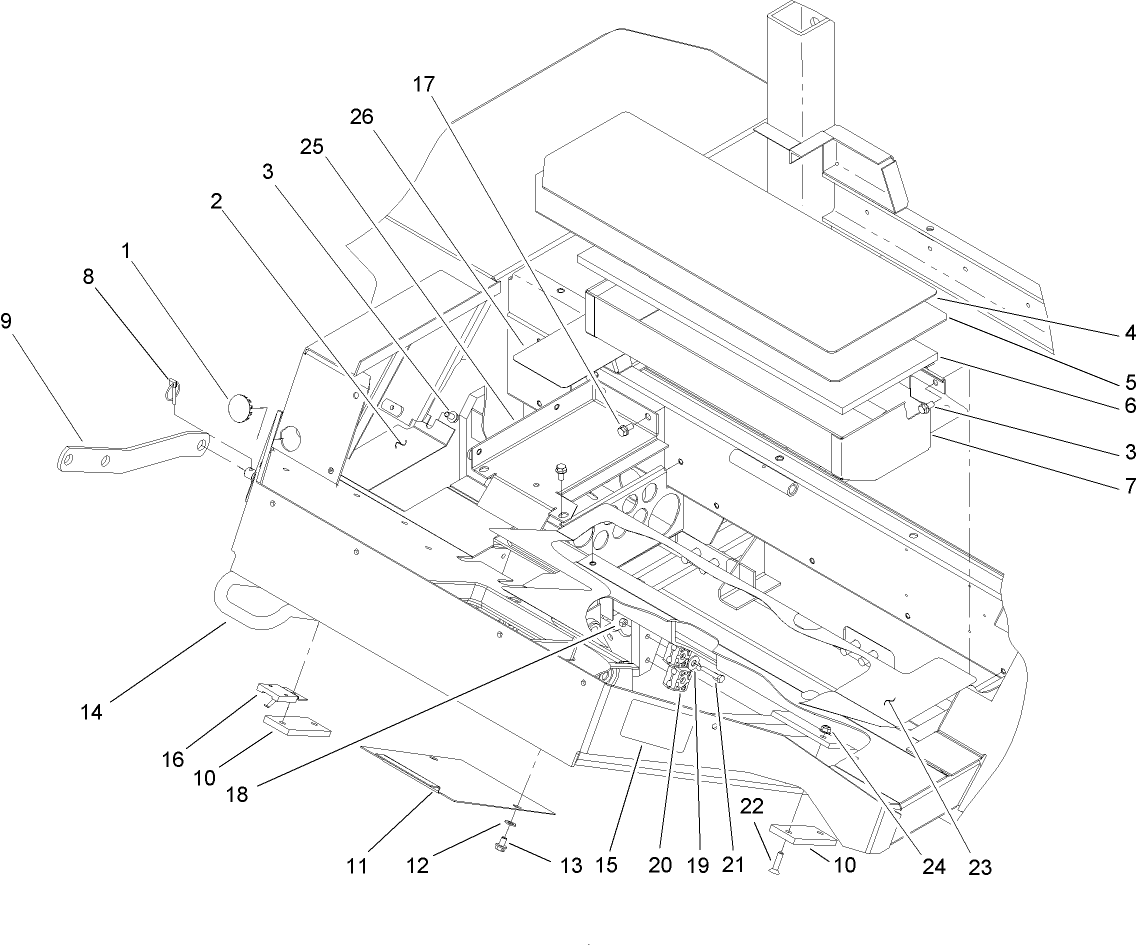 17
26
25
3
2
1
8
9
4
5
6
3
7
14
16
10
18
11
12
13
15
20
19
21
22
10
24
23