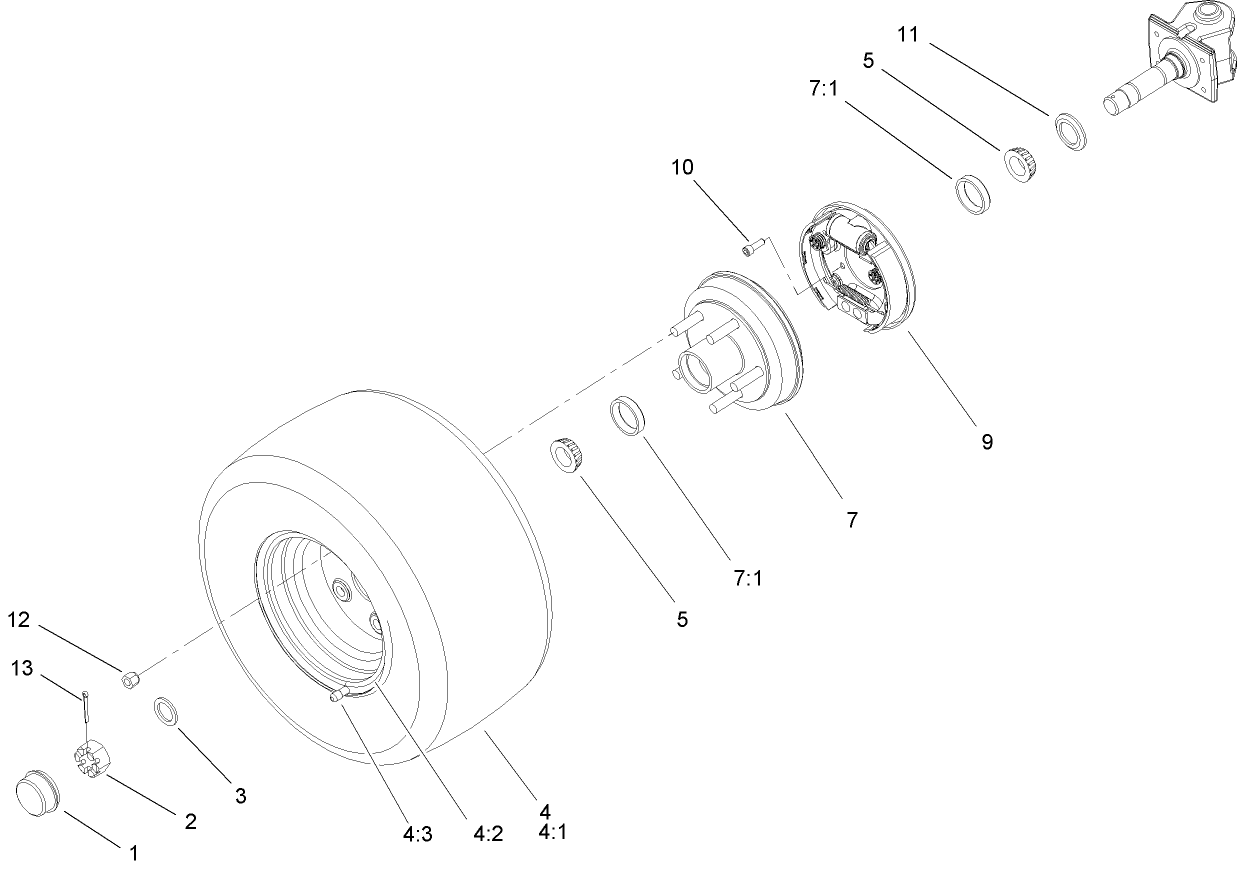 11
5
7:1
10
9
7
7:1
5
12
13
3
2
1
4:3
4:2
4
4:1