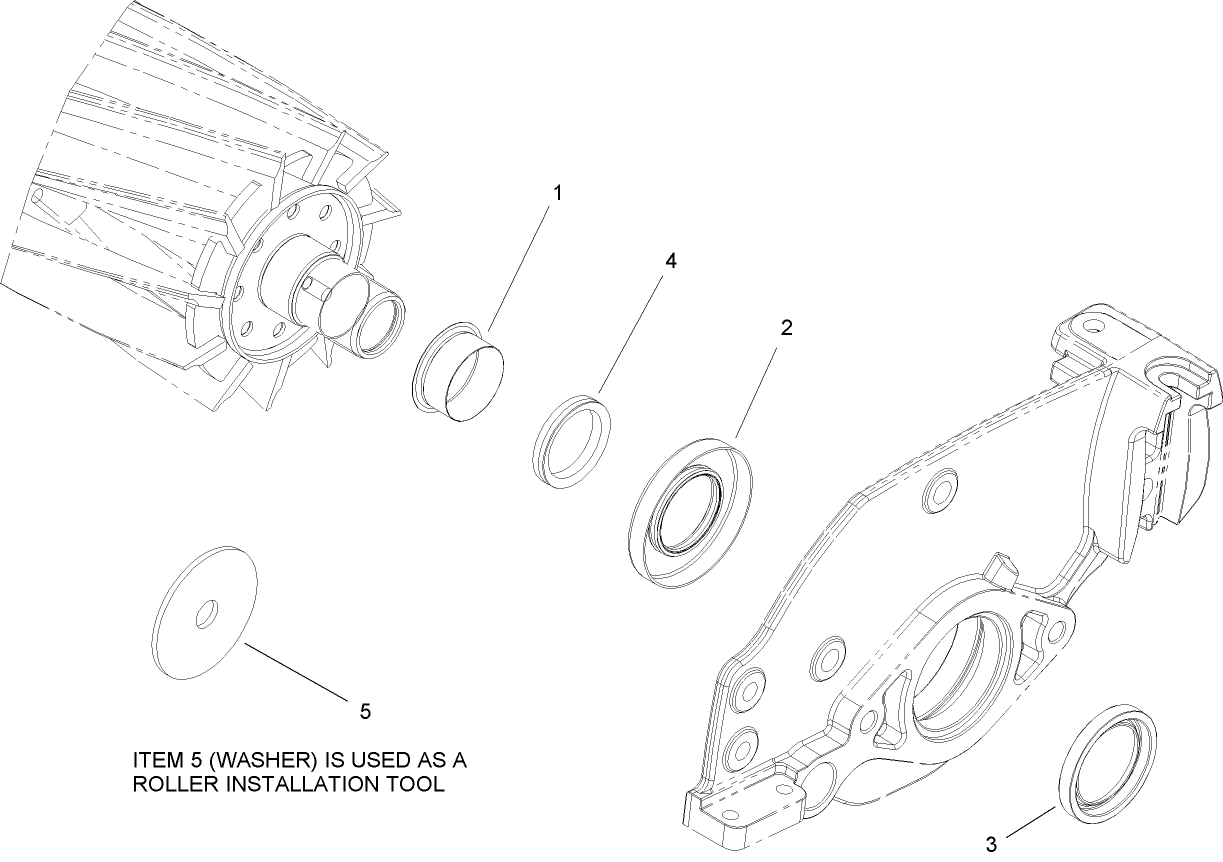 1

4

2

5

ITEM 5 (WASHER) IS USED AS A ROLLER INSTALLATION TOOL

3