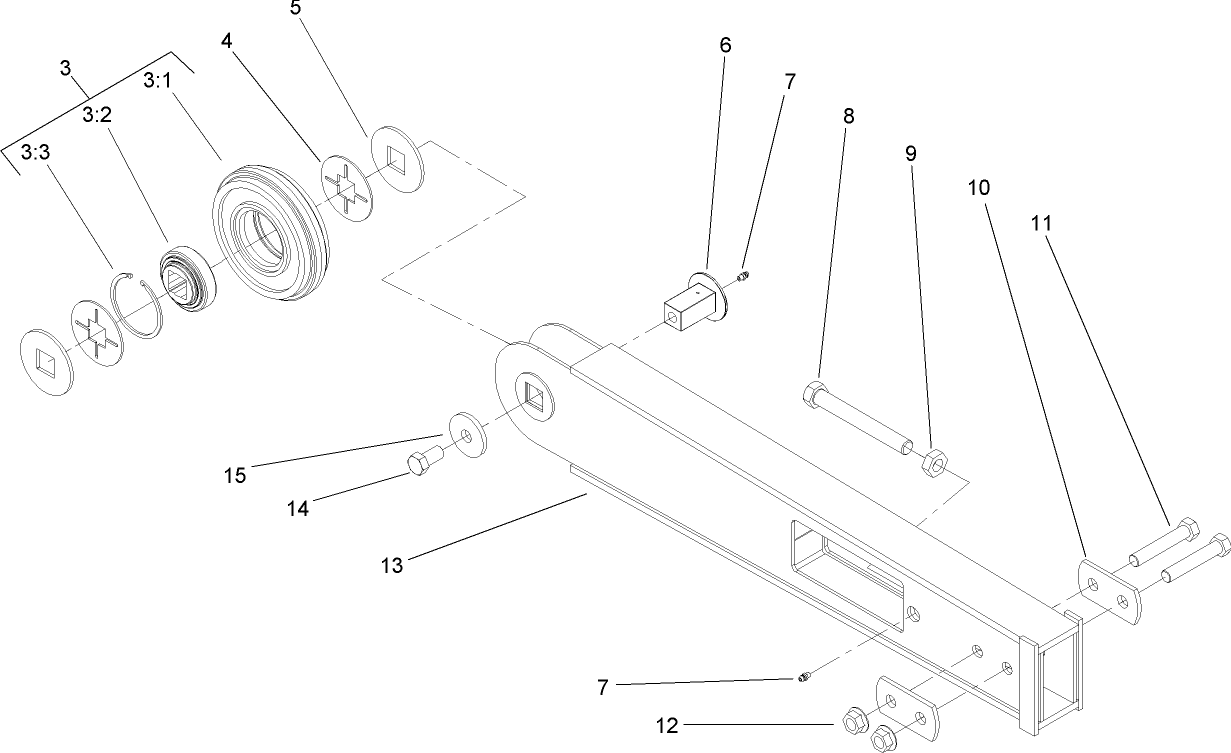 3
3:1
3:2
3:3
4
5
6
7
8
9
10
11
15
14
13
7
12