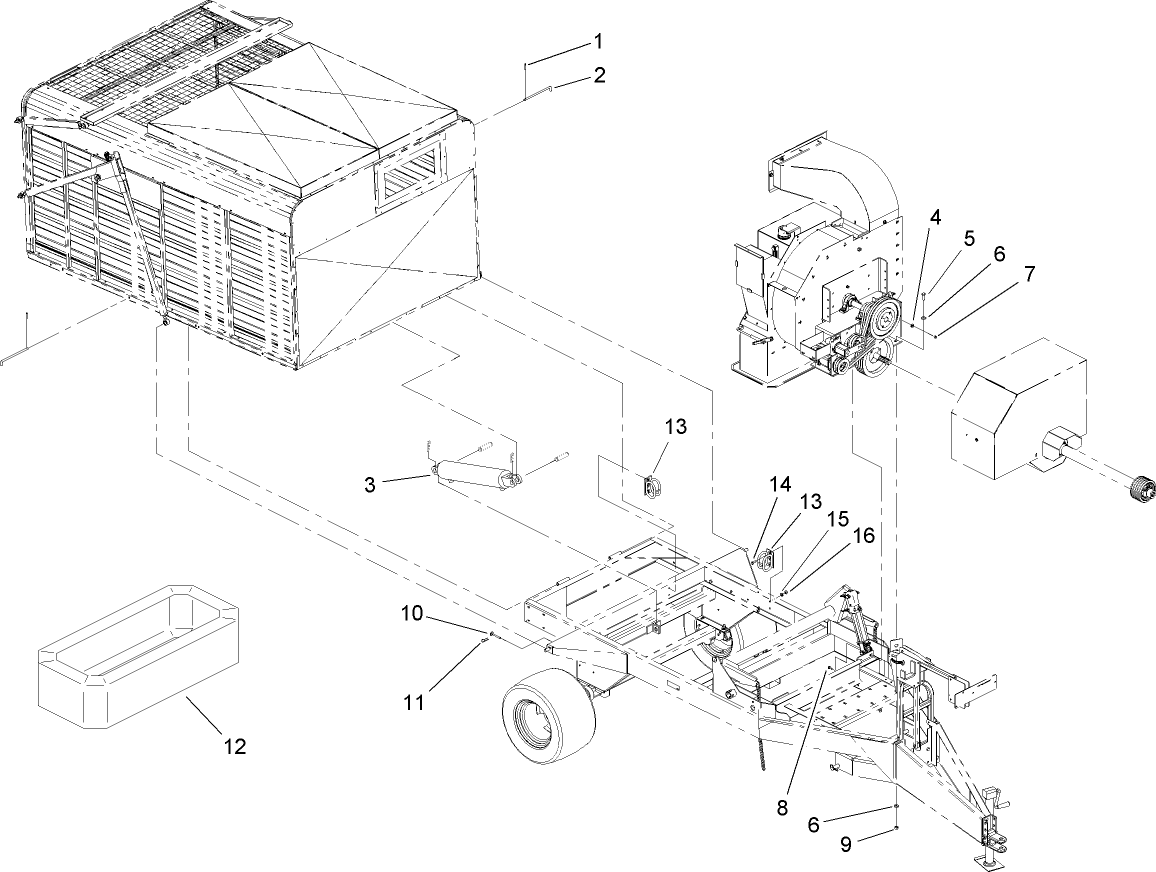 1
2
4
5
6
7
13
3
14
13
15
16
10
11
12
8
6
9