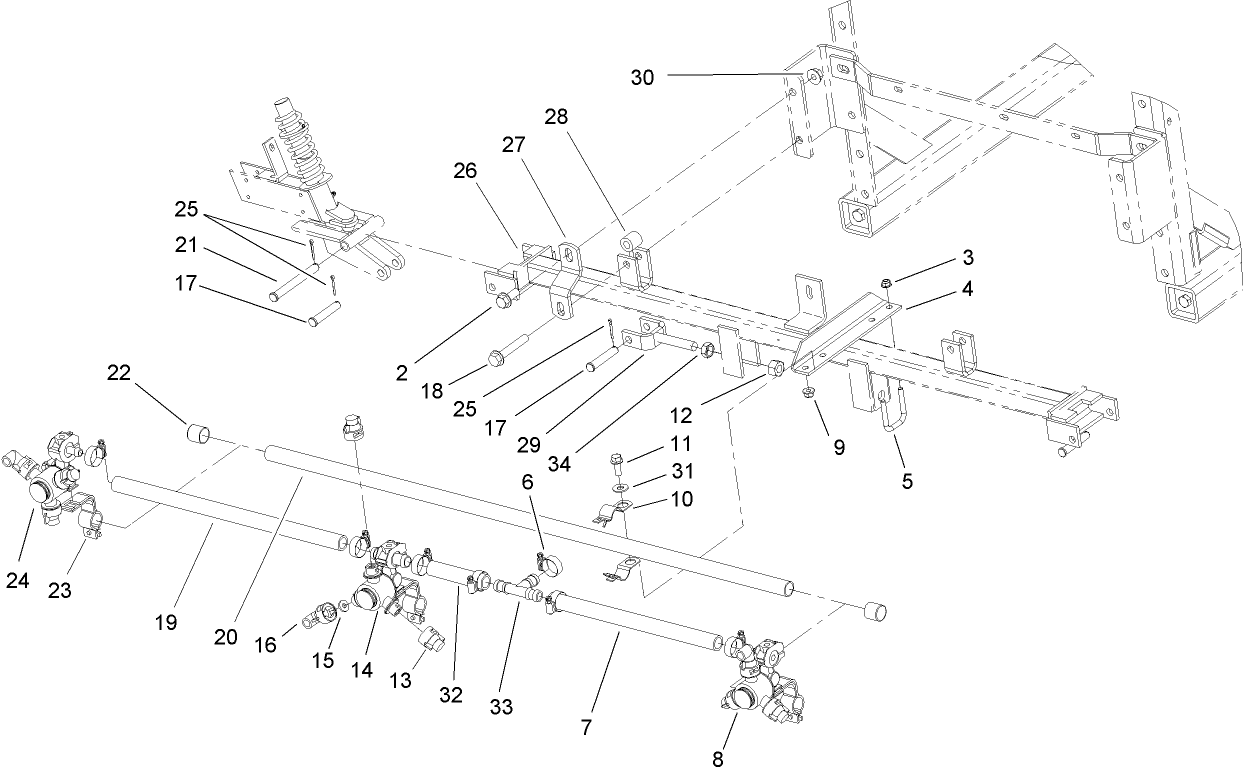 30
28
27
26
25
21
17
3
4
2
18
25
17
29
34
12
9
5
22
11
31
10
6
24
23
19
20
16
15
14
13
32
33
7
8