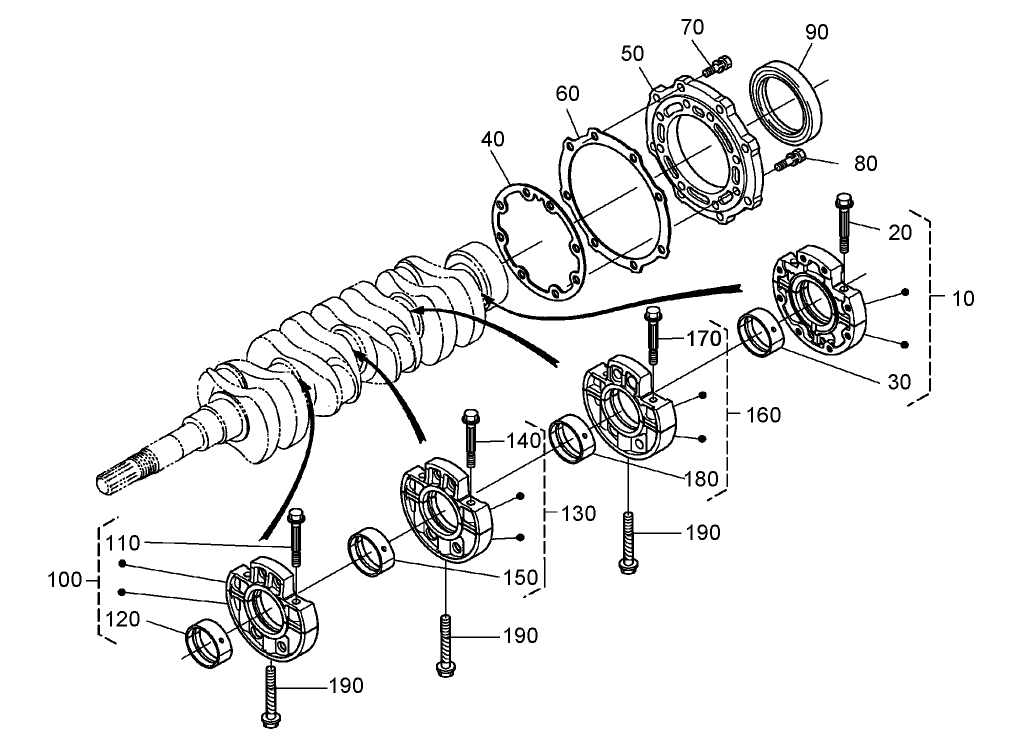 70
90
50
60
80
40
20
10
170
30
160
140
180
130
190
110
100
150
120
190
190