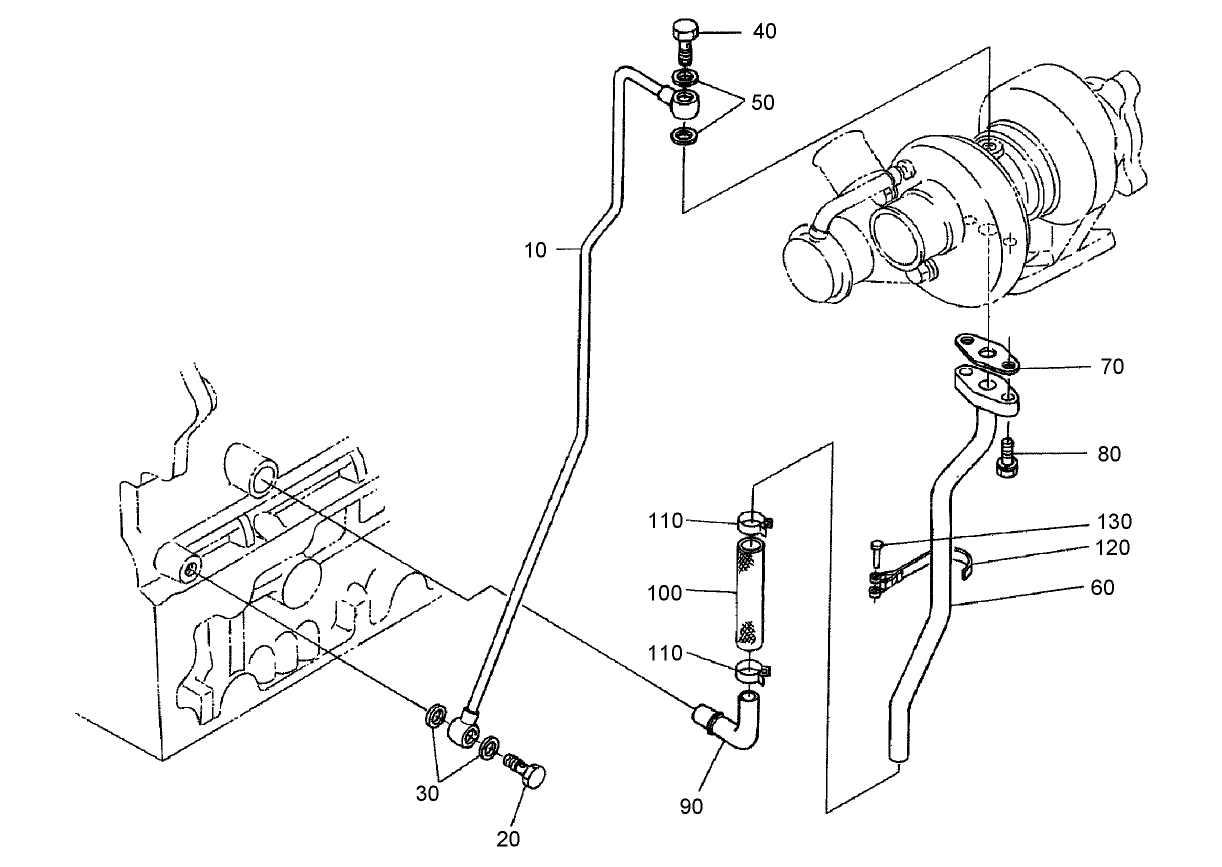 40
50
10
70
80
110
130
120
100
60
110
30
90
20