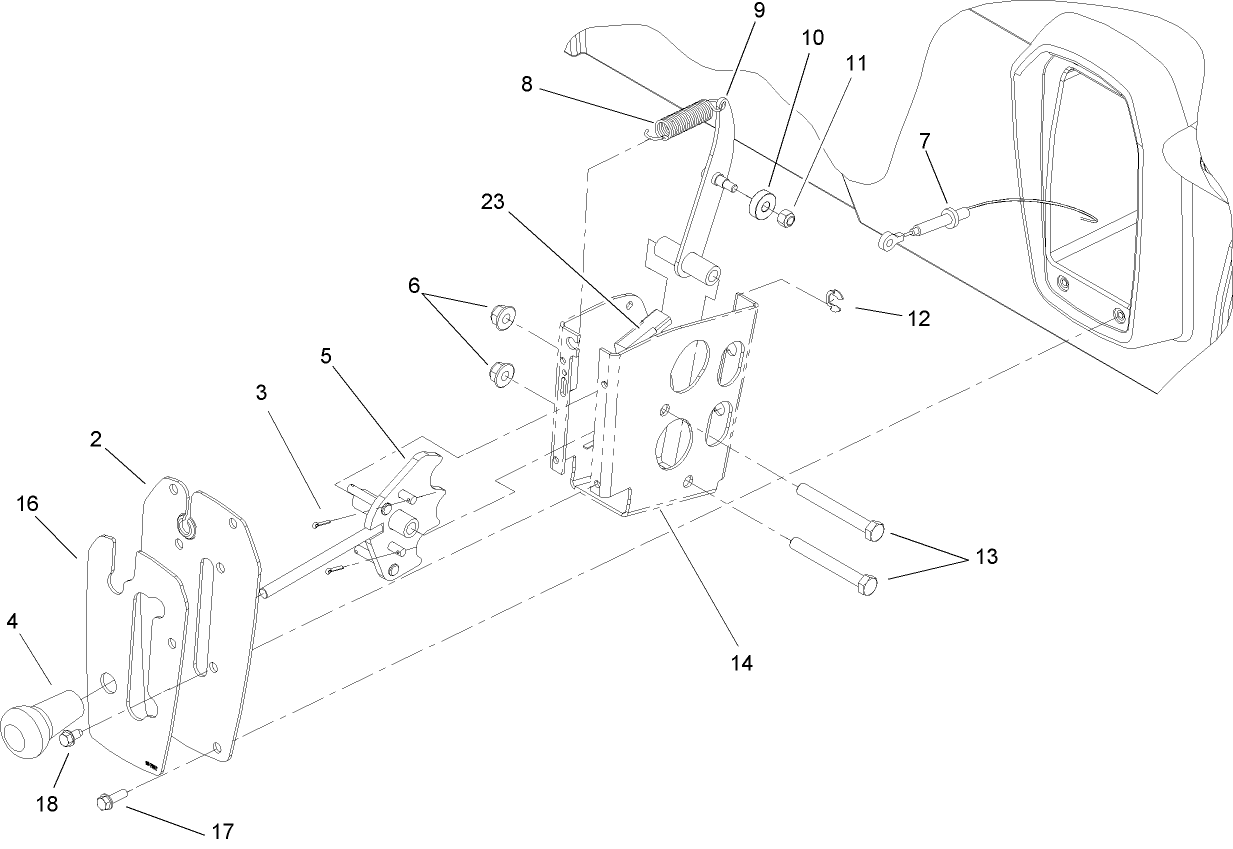 9
10
11
8
7
23
6
12
5
3
2
16
13
4
14
18
17