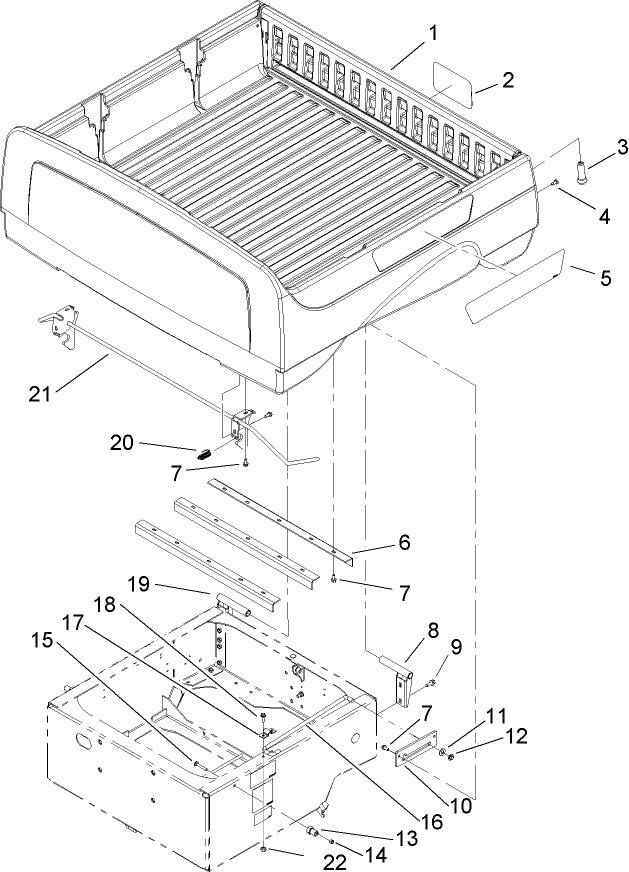 1
2
3
4
5
21
20
7
6
7
19
18
17
15
8
9
7
11
12
10
16
13
14
22