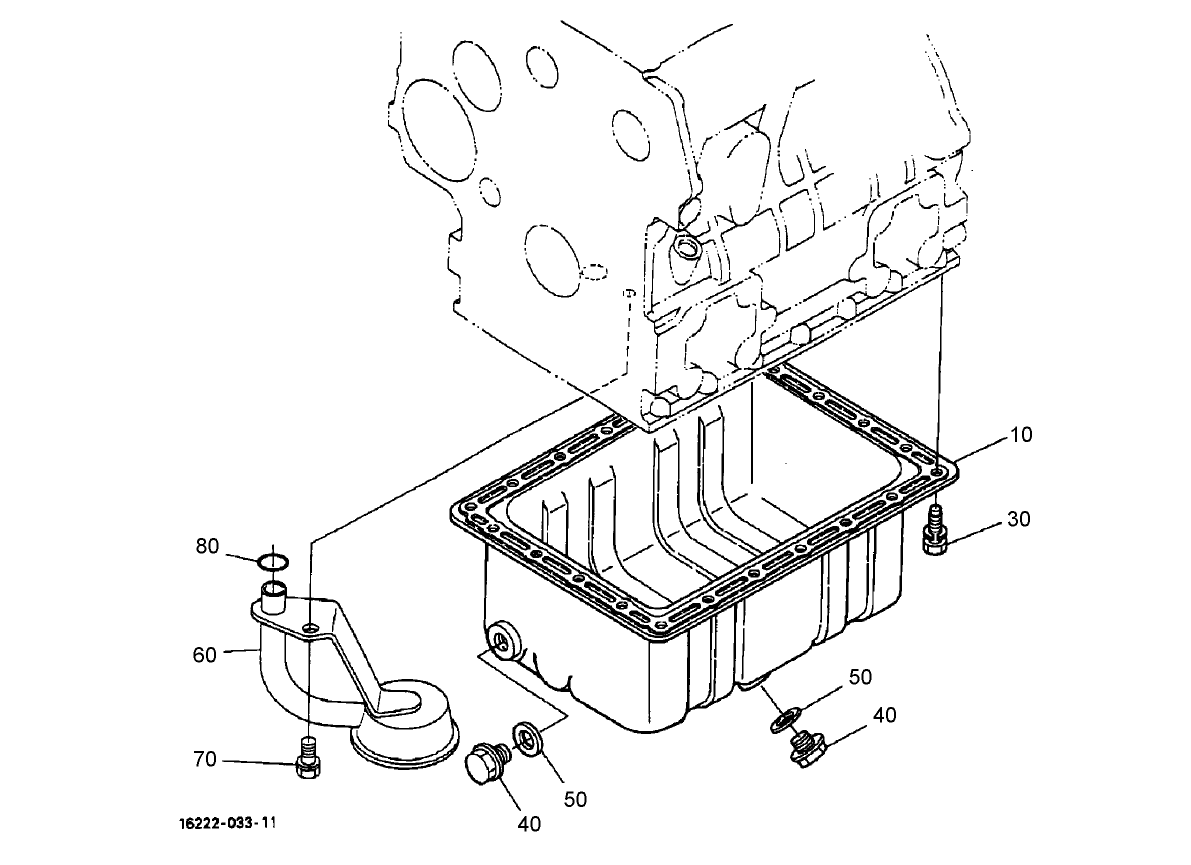 10
30
80
60
50
40
70
50
40
16222-033-11