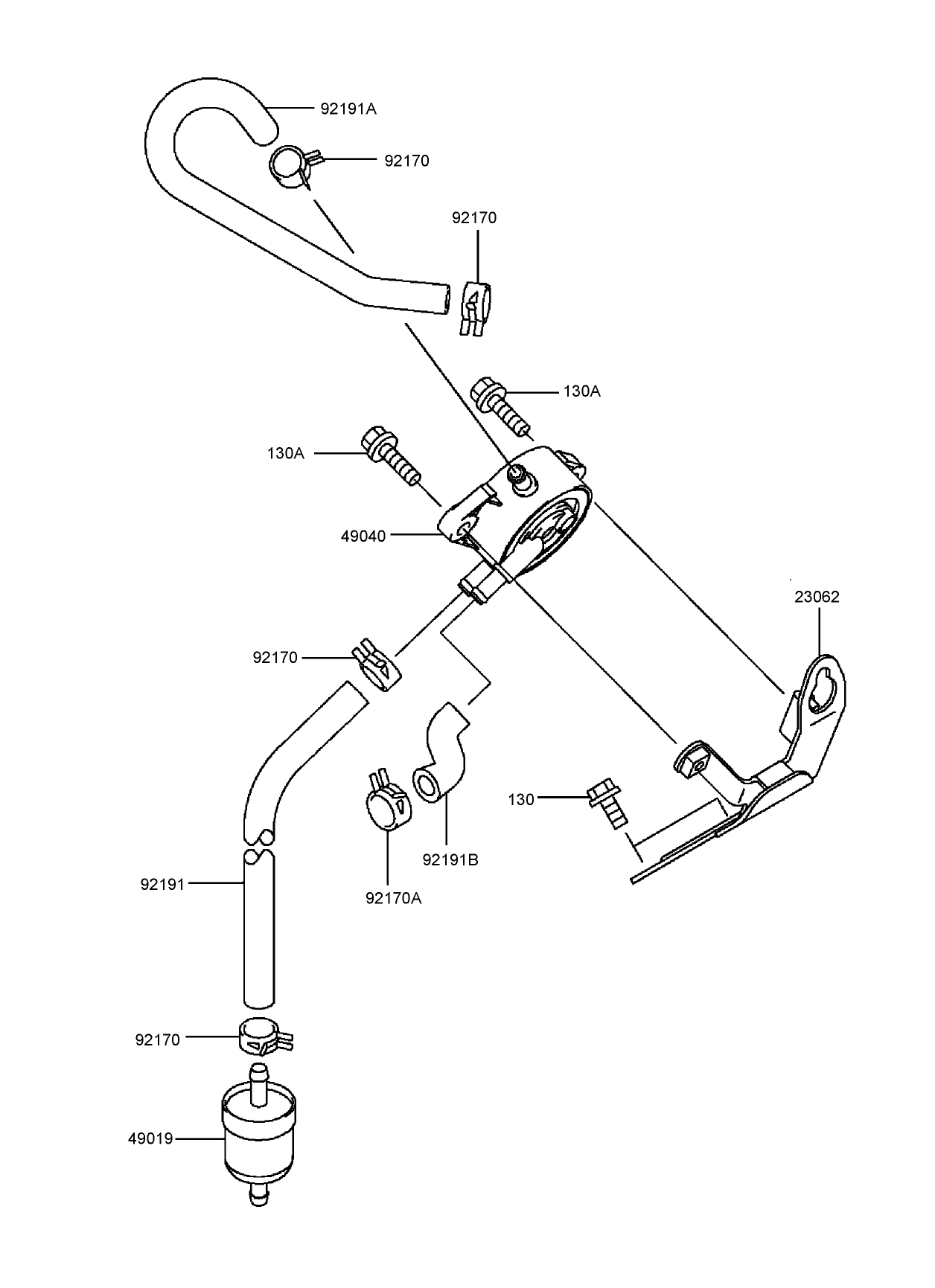 92191A
92170
92170
130A
130A
49040
23062
92170
130
92191B
92170A
92191
92170
49019