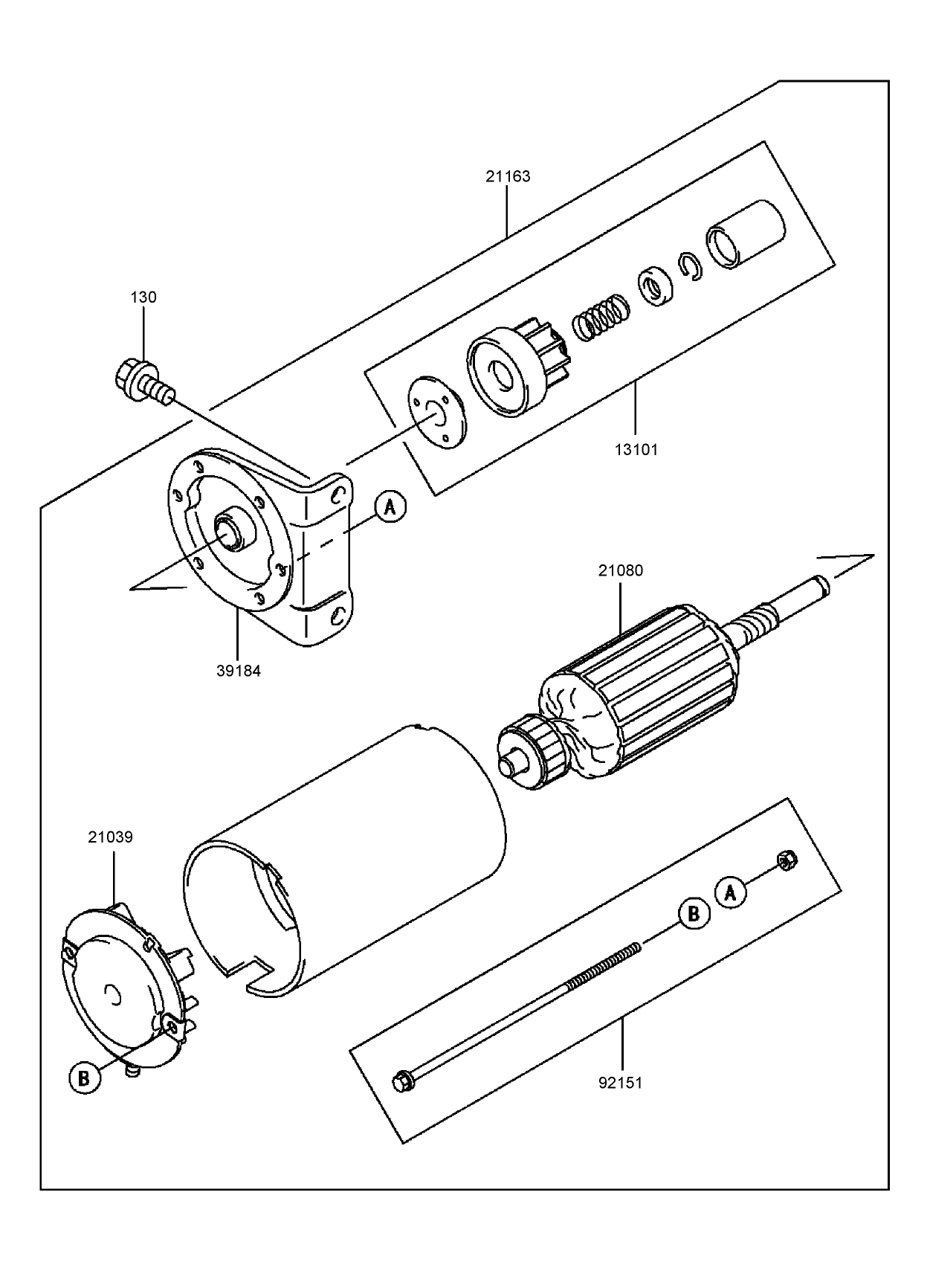 21163

130

13101

A

21080

39184

21039

A

B

B

92151