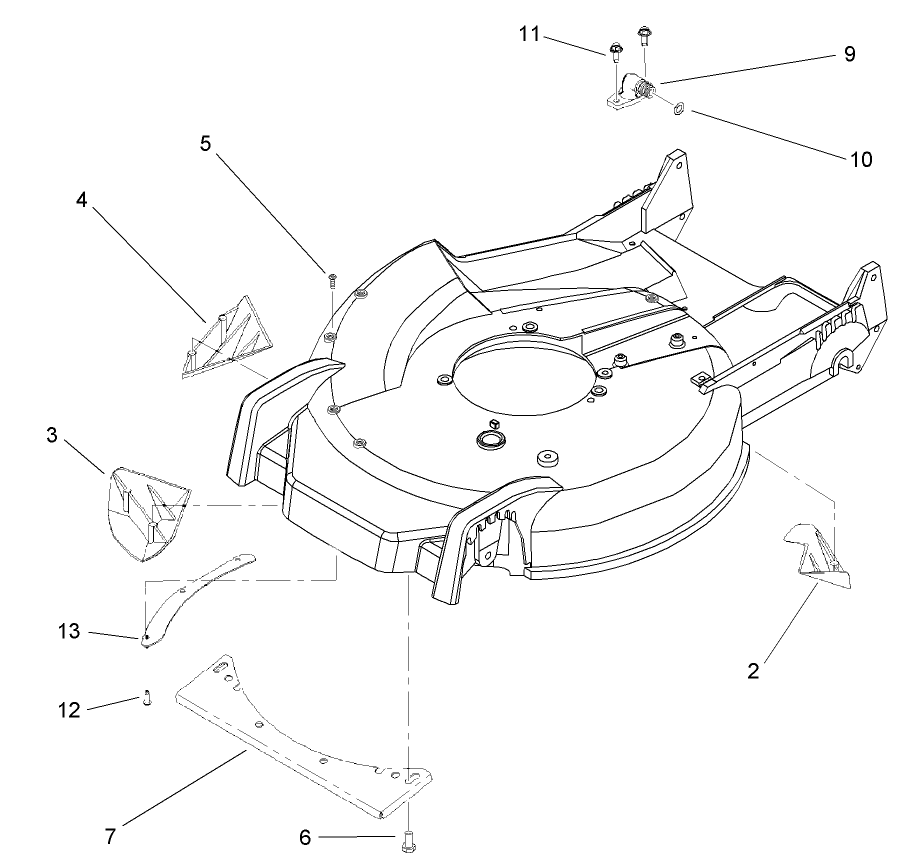 11
9
10
5
4
3
13
12
7
6
2