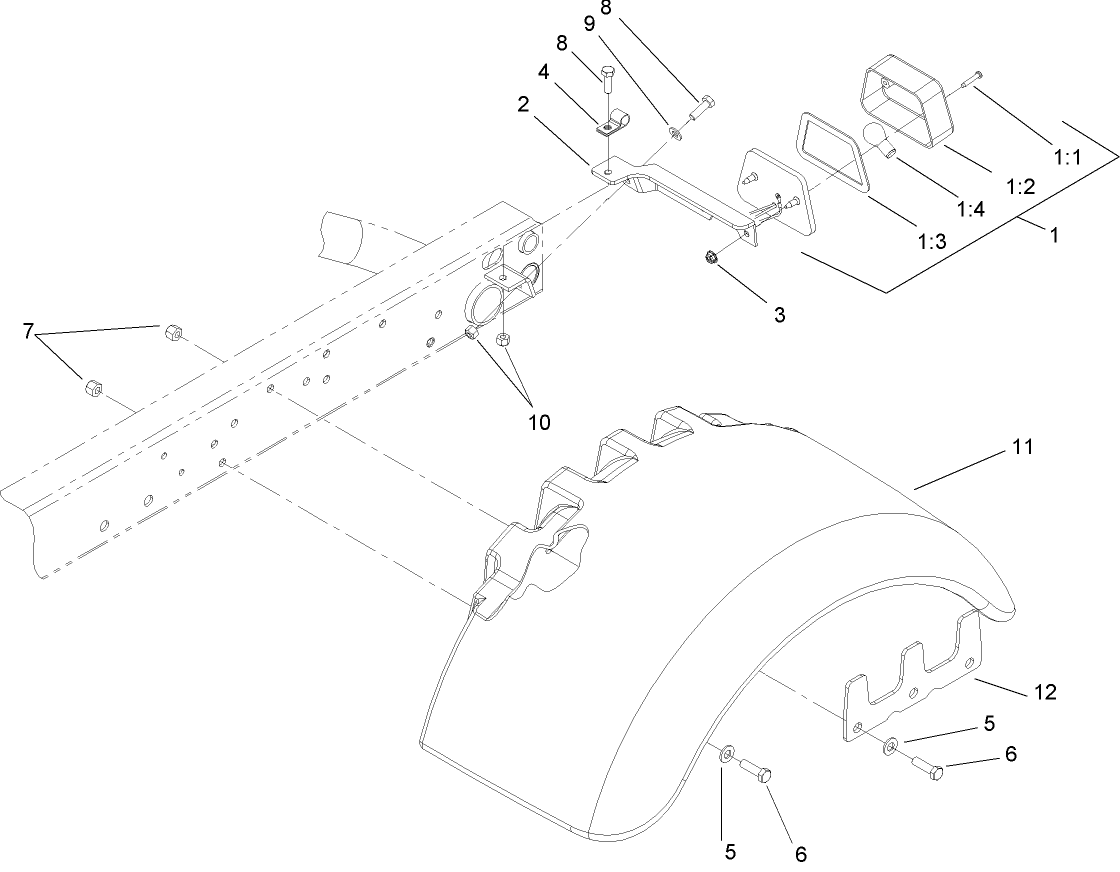 8
9
8
4
2
1:1
1:2
1:4
1:3
1
3
7
10
11
12
5
6
5
6