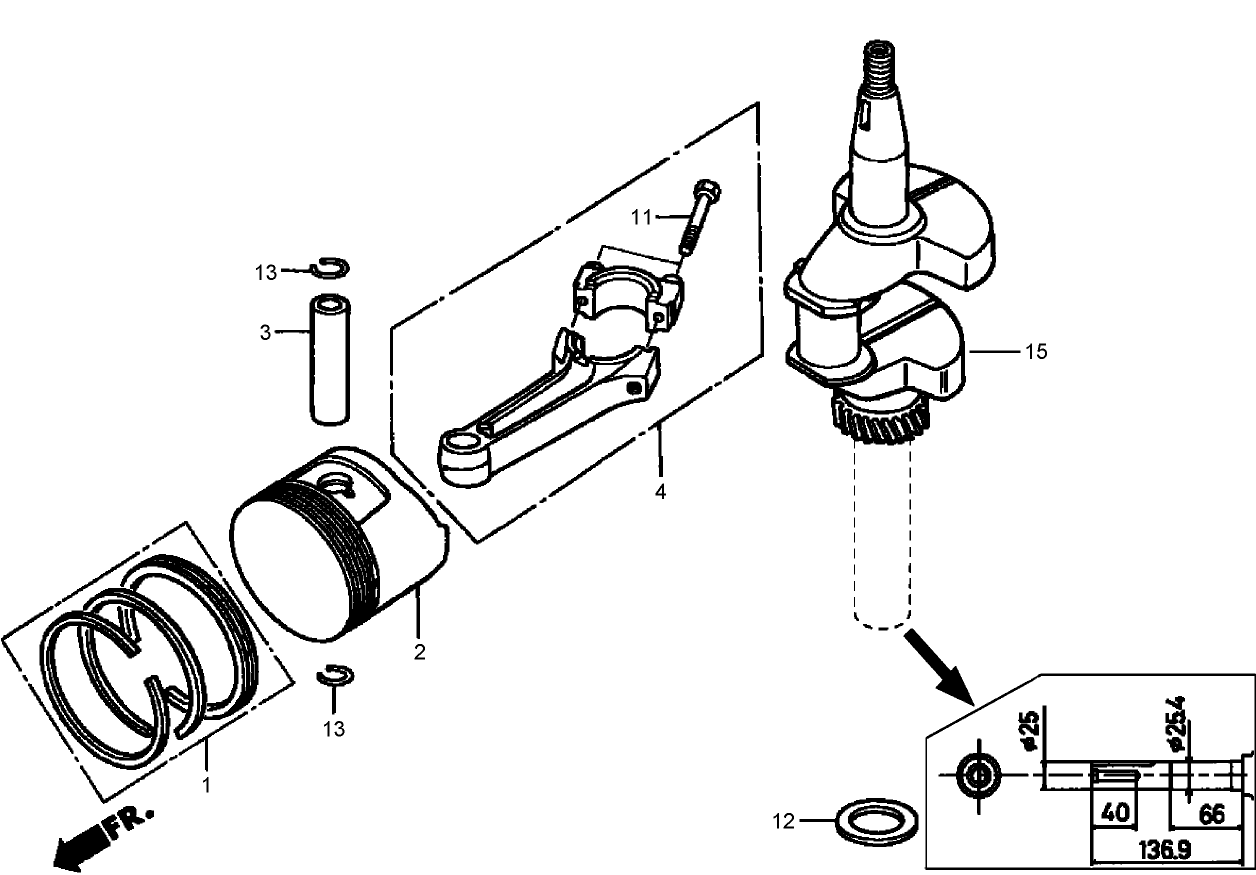 11
13
3
15
4
2
13
1
FR.
12
ø25
ø25.4
40
66
136.9