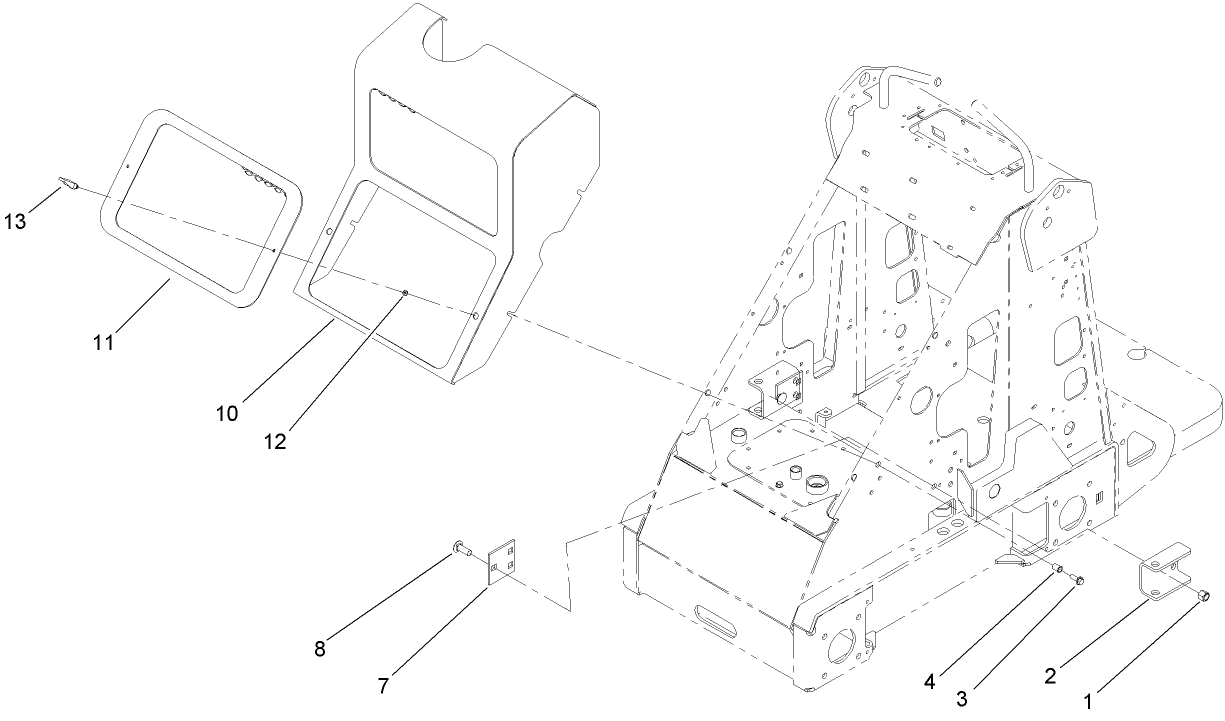 13
11
10
12
8
7
4
3
2
1