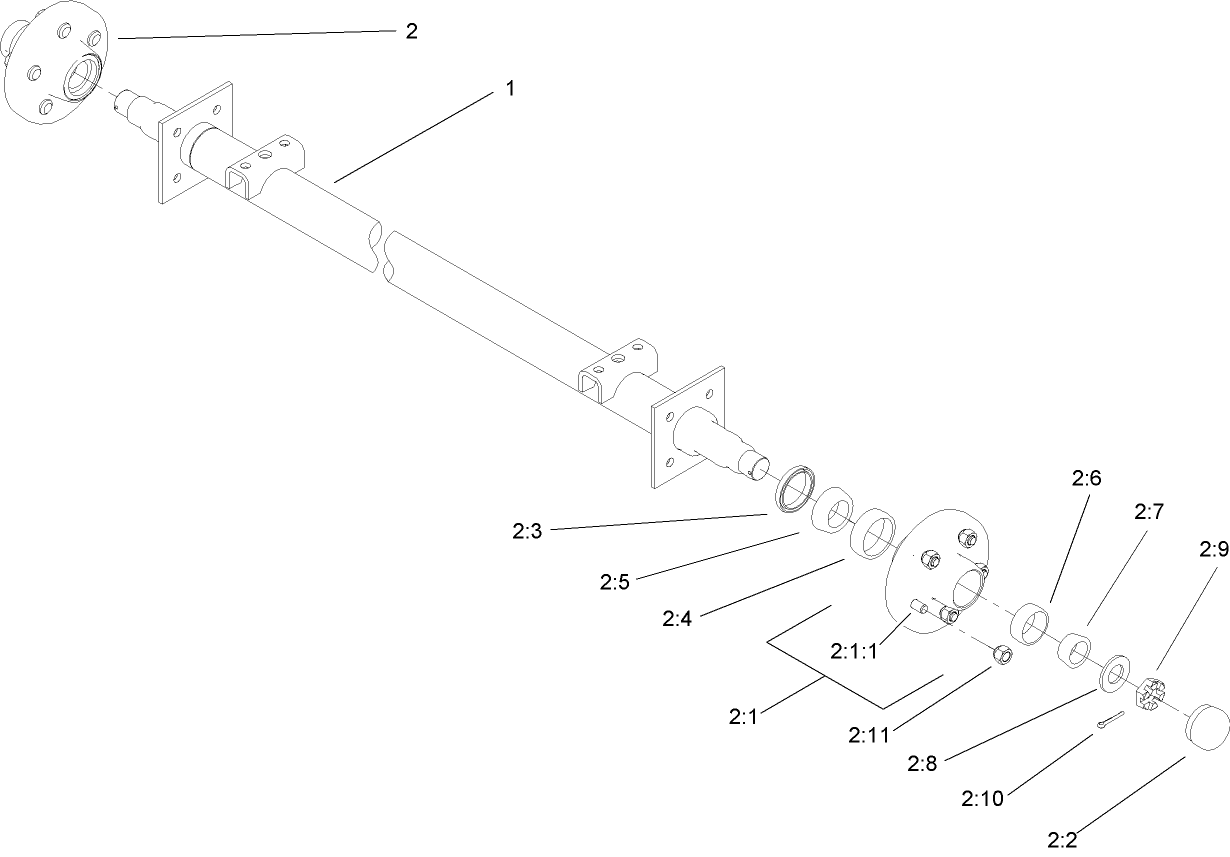 2
1
2:6
2:7
2:9
2:3
2:5
2:4
2:1:1
2:1
2:11
2:8
2:10
2:2