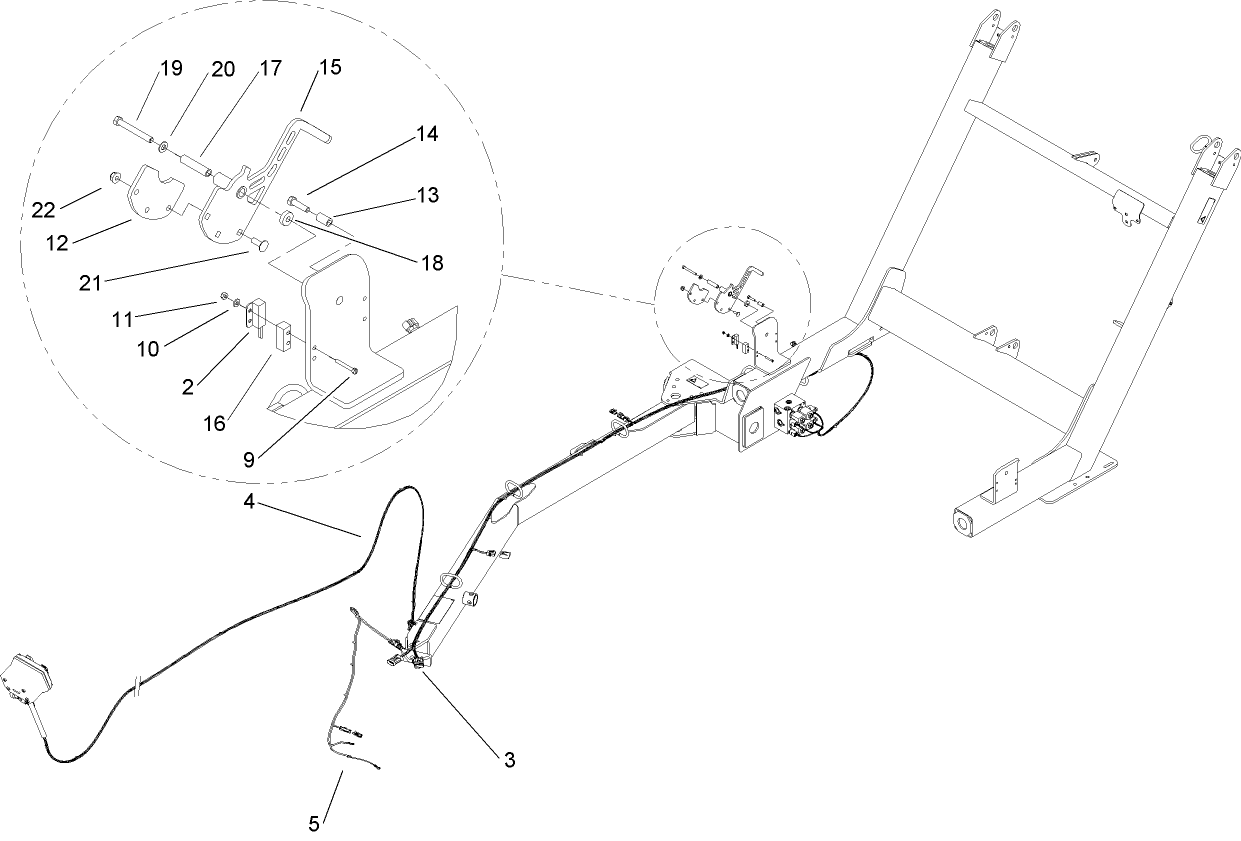 19
20
17
15
14
13
22
12
18
21
11
10
2
16
9
4
3
5