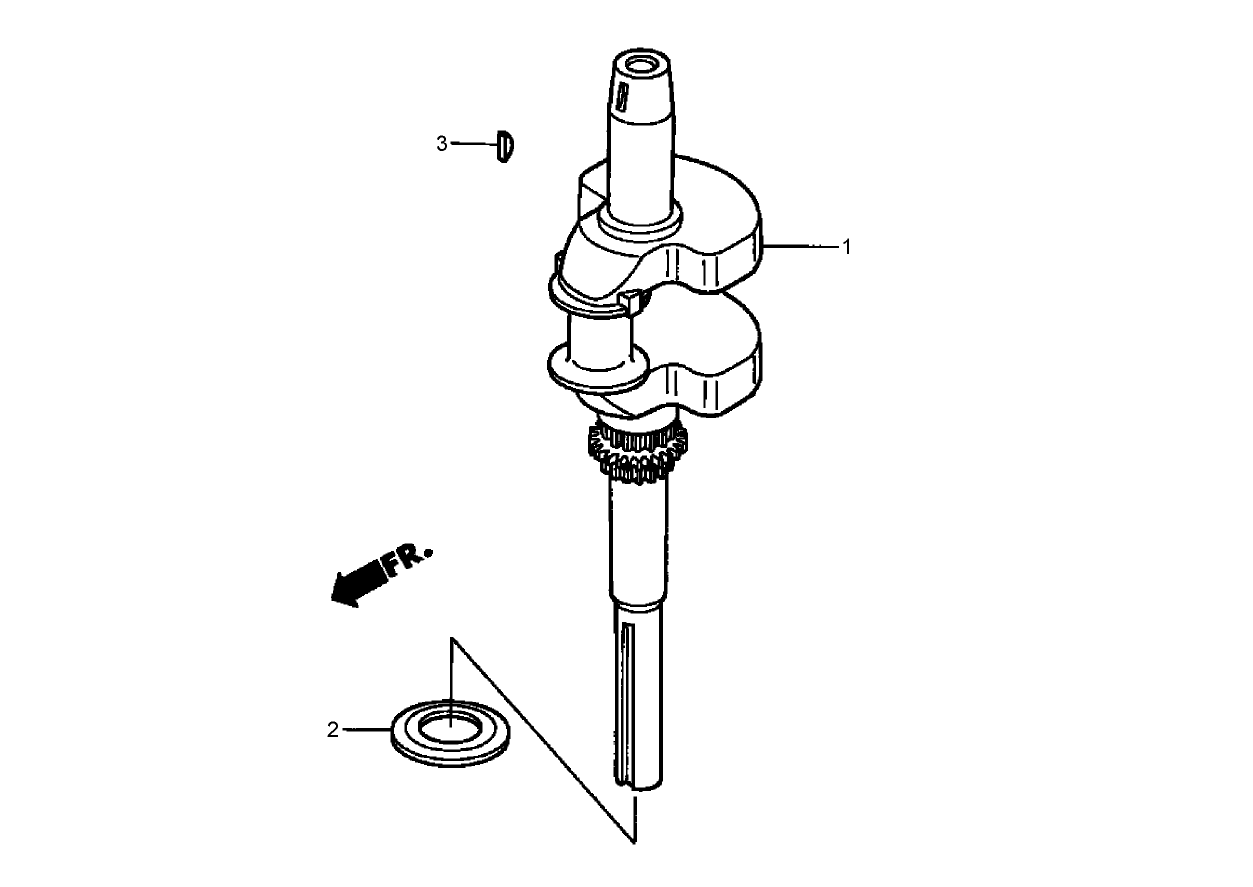 3
1
FR.
2