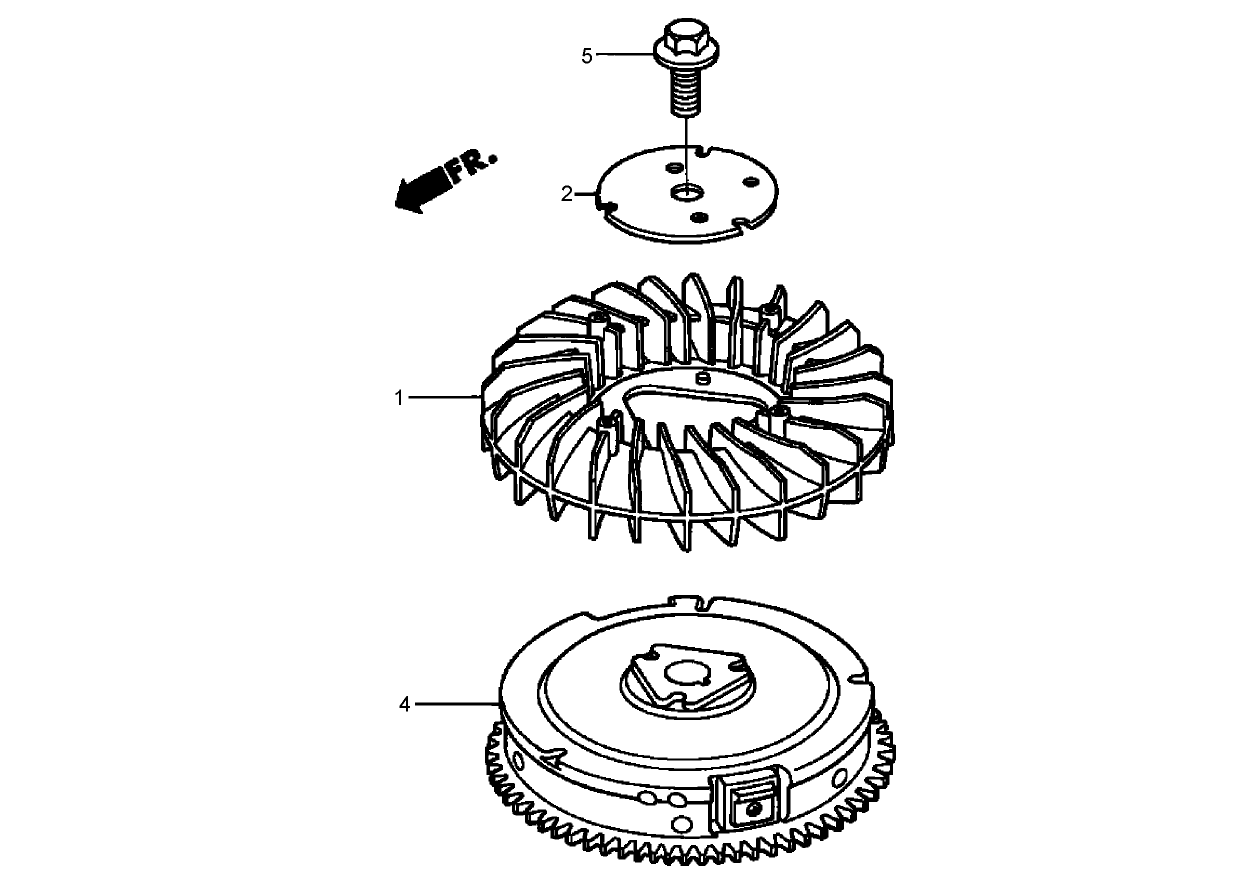 5

FR.

2

1

4