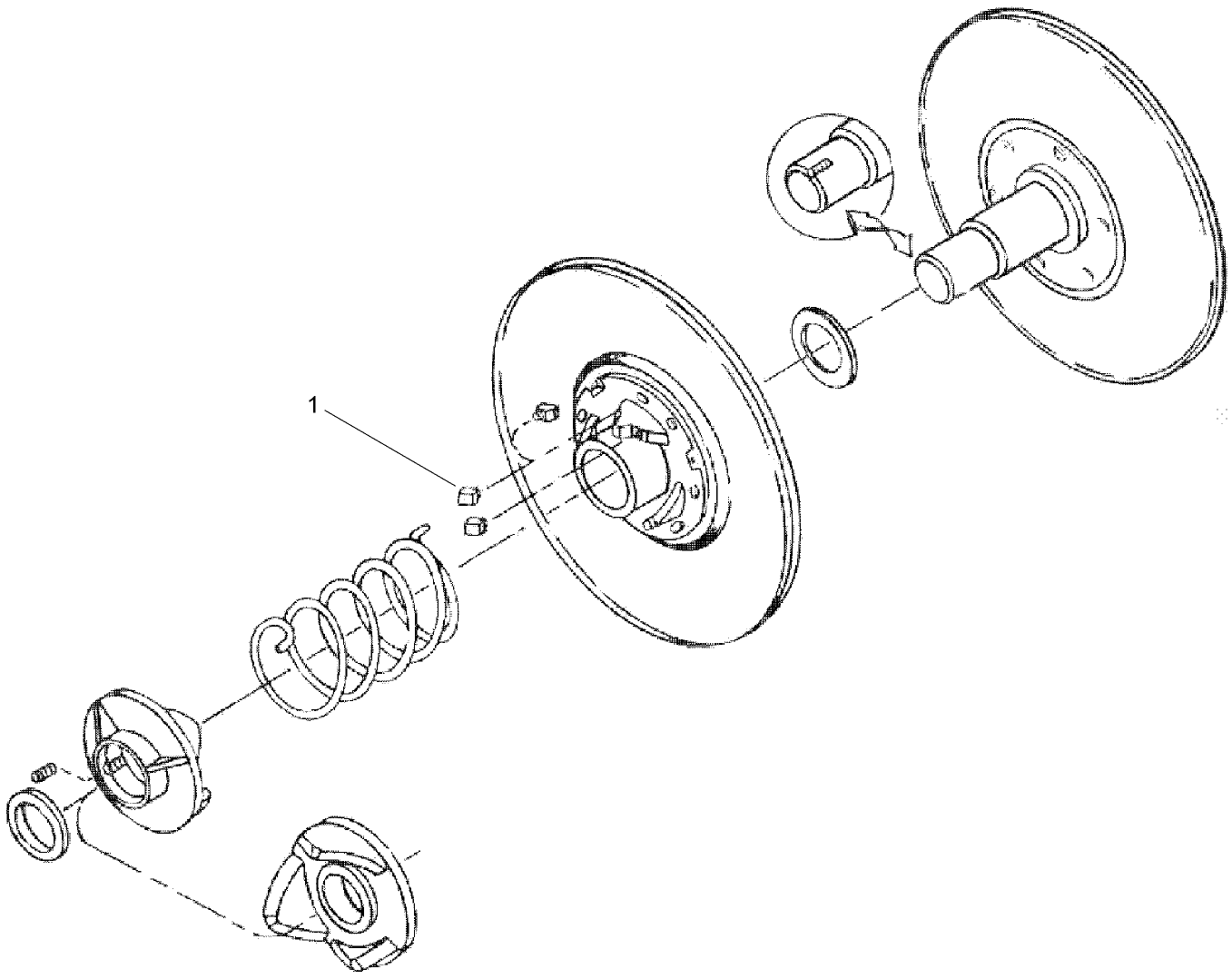 1